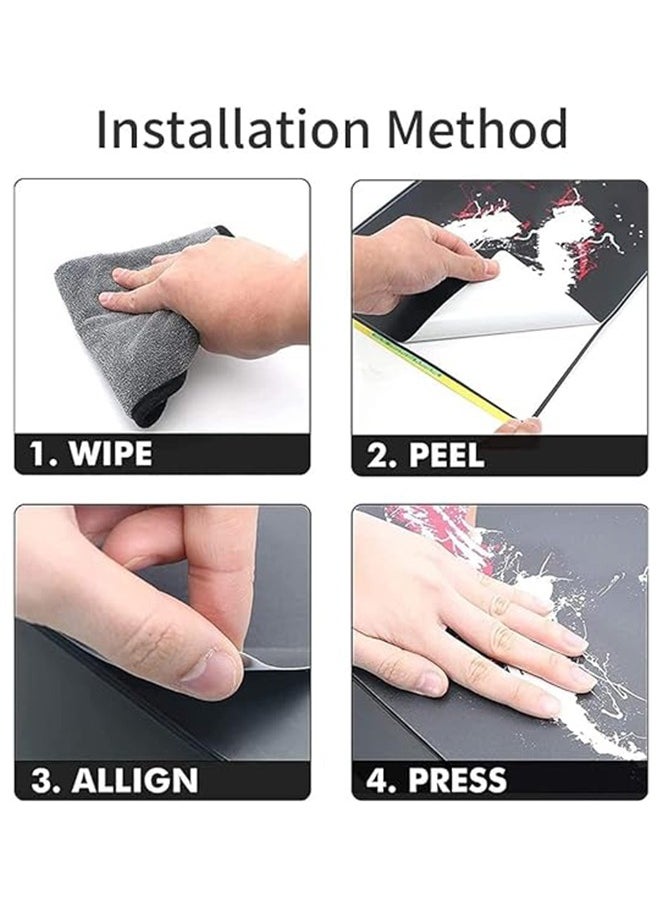 Installation Method

1. WIPE

2. PEEL

3. ALLIGN

4. PRESS