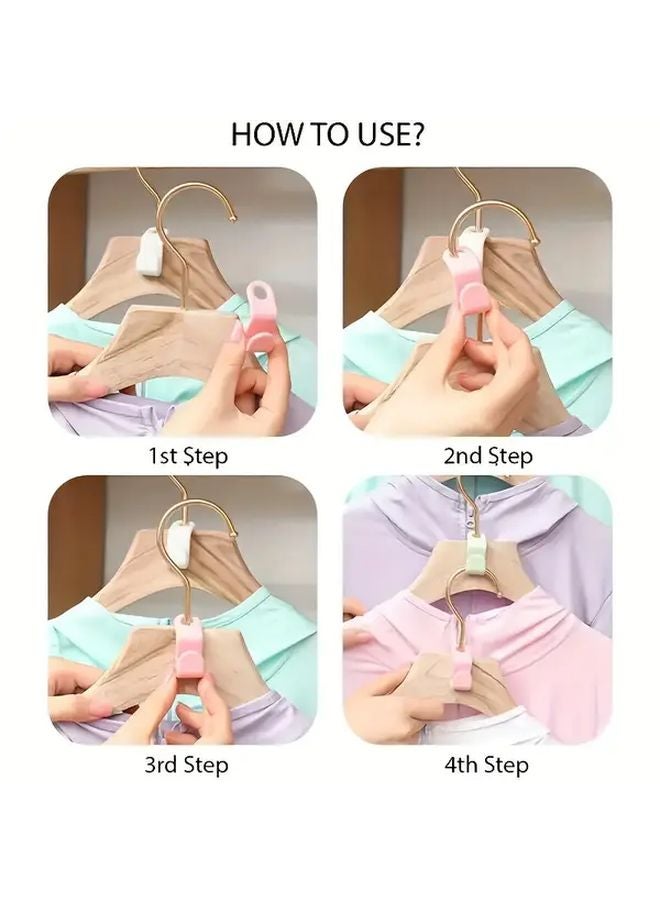 HOW TO USE?

1st Step

2nd Step

3rd Step

4th Step