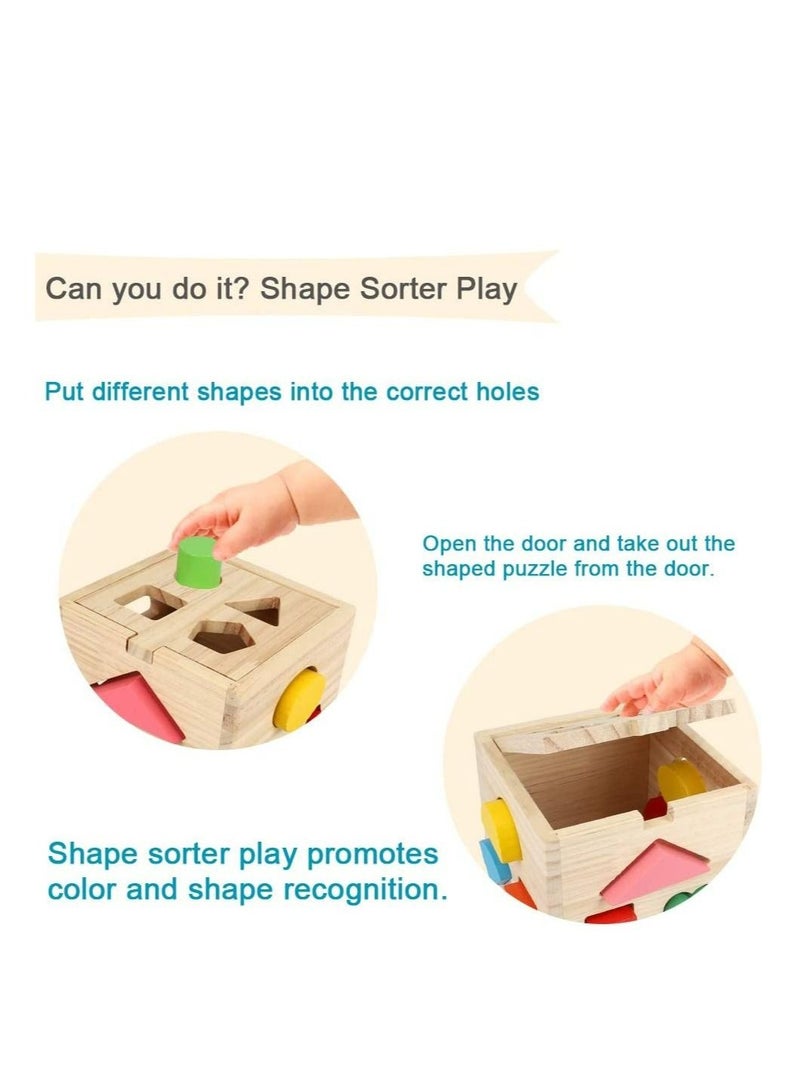 Can you do it? Shape Sorter Play

Put different shapes into the correct holes

Open the door and take out the shaped puzzle from the door.

Shape sorter play promotes color and shape recognition.