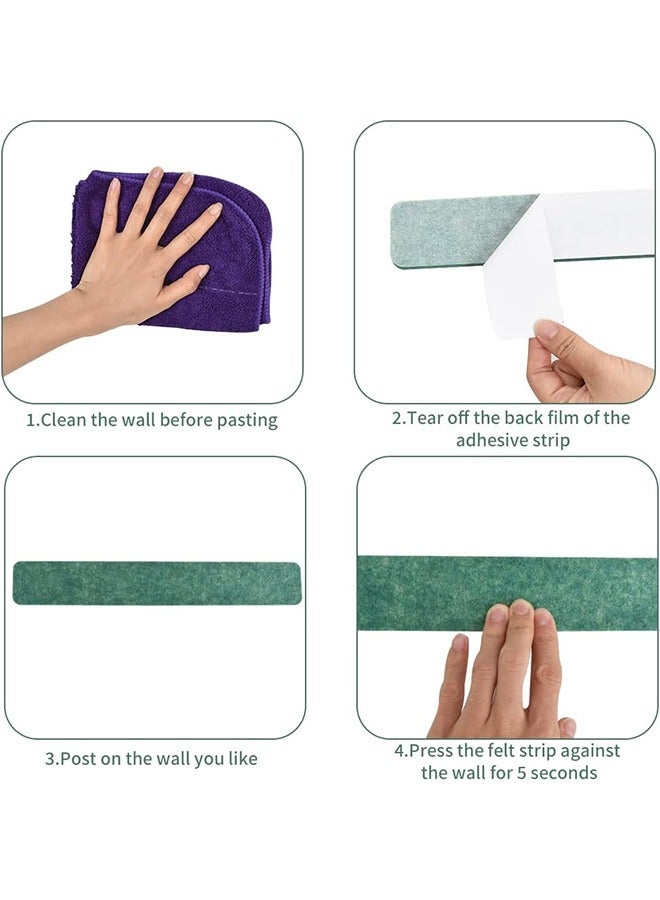 1.Clean the wall before pasting

2.Tear off the back film of the adhesive strip

3.Post on the wall you like

4.Press the felt strip against the wall for 5 seconds