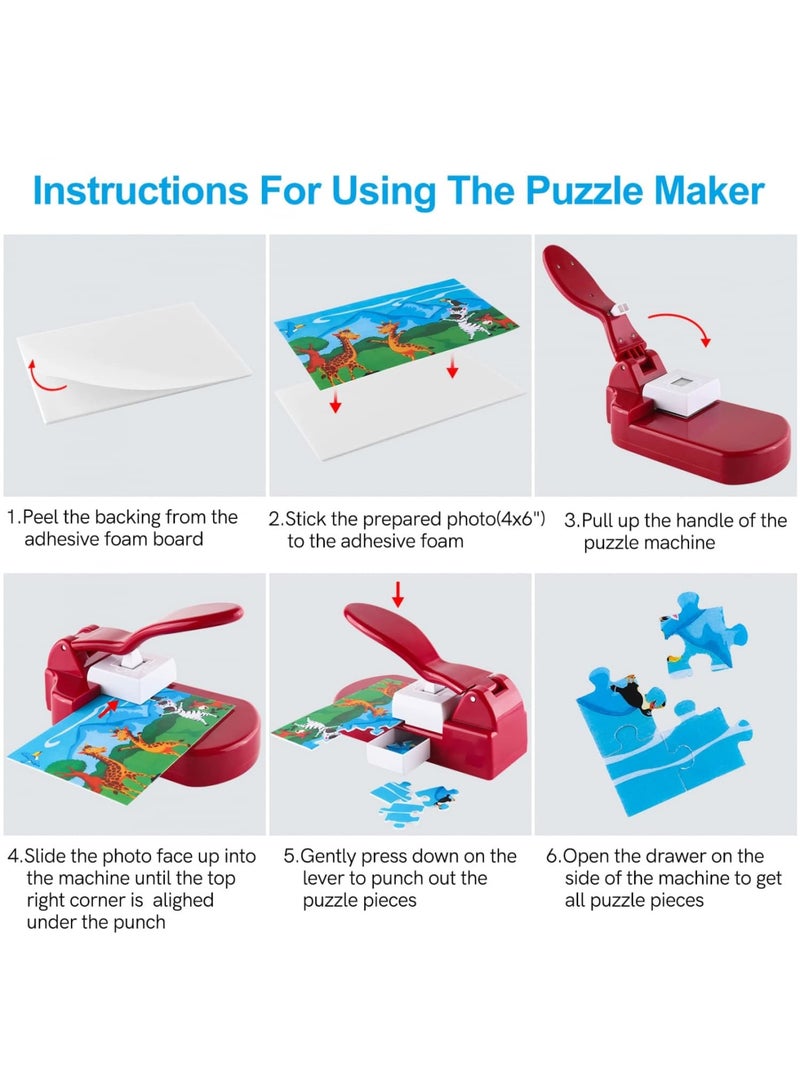 Instructions For Using The Puzzle Maker

1.Peel the backing from the adhesive foam board

2.Stick the prepared photo(4x6") to the adhesive foam

3.Pull up the handle of the puzzle machine

4.Slide the photo face up into the machine until the top right corner is alighed under the punch

5.Gently press down on the lever to punch out the puzzle pieces

6.Open the drawer on the side of the machine to get all puzzle pieces