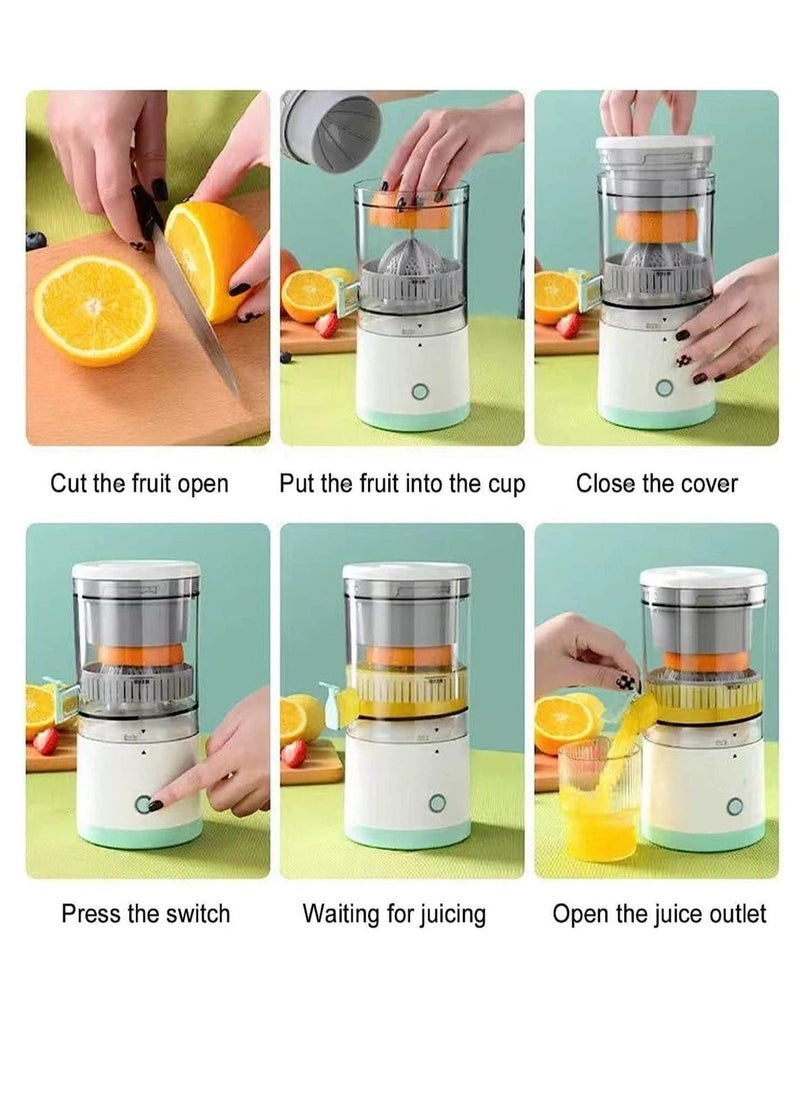 Cut the fruit open

Put the fruit into the cup

Close the cover

Press the switch

Waiting for juicing

Open the juice outlet