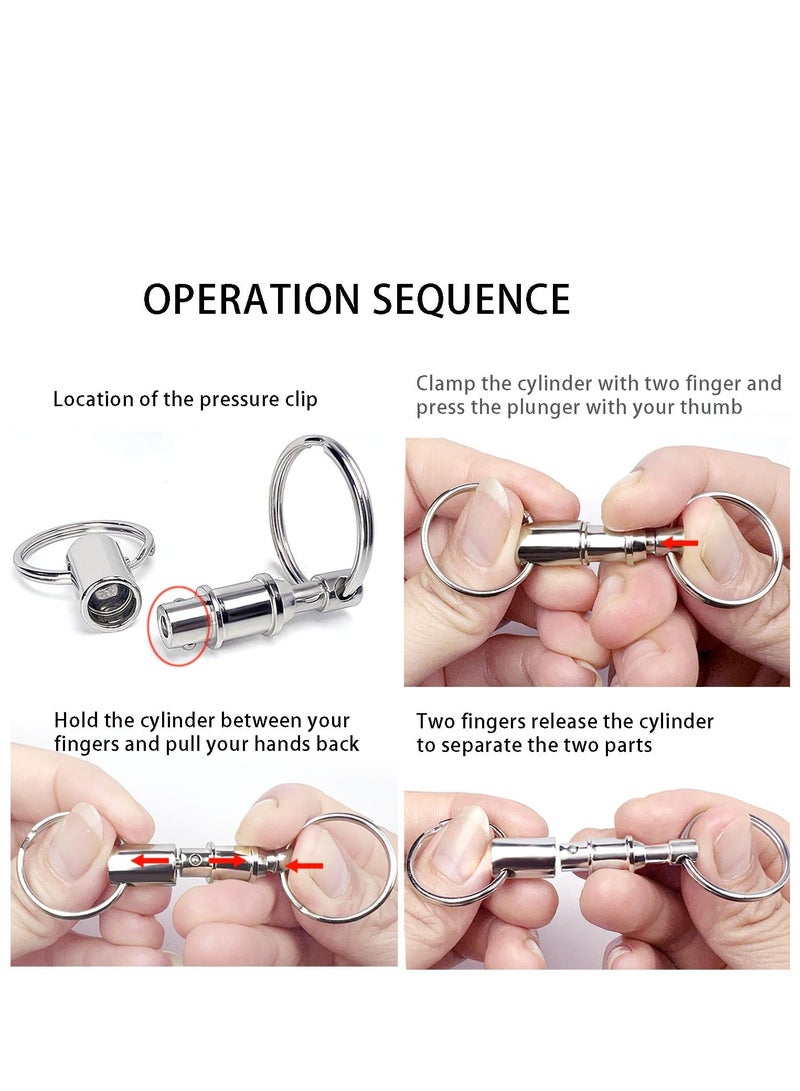 OPERATION SEQUENCE

Location of the pressure clip

Clamp the cylinder with two finger and press the plunger with your thumb

Hold the cylinder between your fingers and pull your hands back

Two fingers release the cylinder to separate the two parts