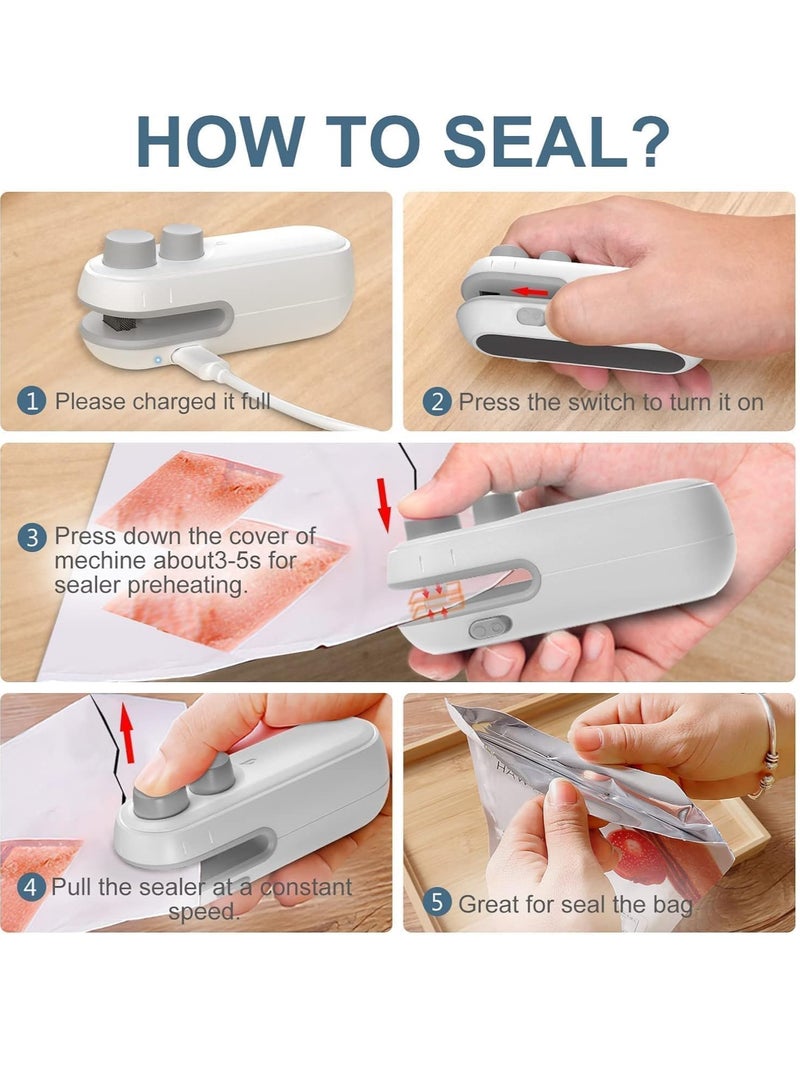 HOW TO SEAL?

1 Please charged it full

2 Press the switch to turn it on

3 Press down the cover of mechine about3-5s for sealer preheating.

4 Pull the sealer at a constant speed.

5 Great for seal the bag