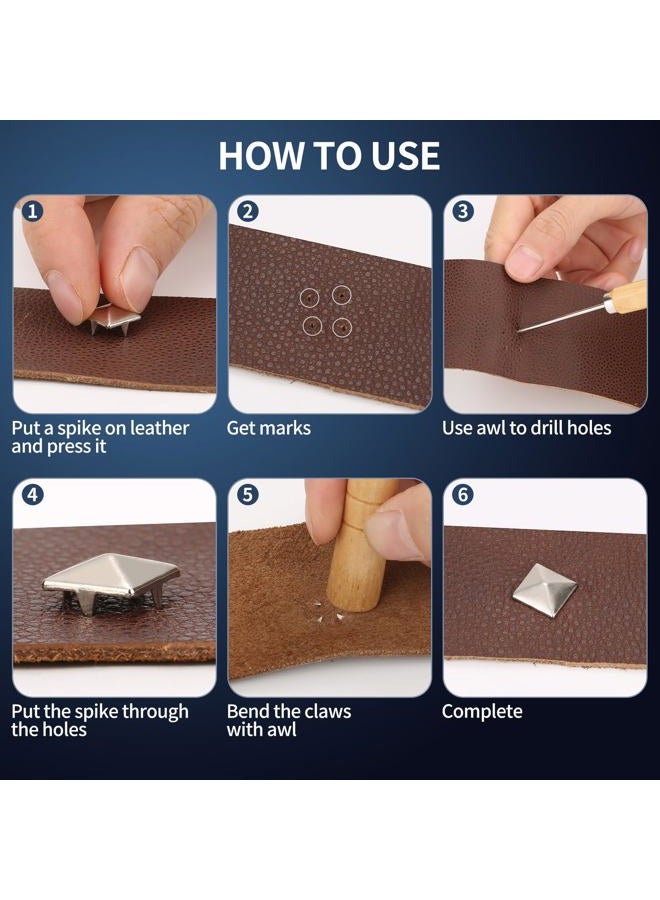 HOW TO USE

1
Put a spike on leather and press it

2
Get marks

3
Use awl to drill holes

4
Put the spike through the holes

5
Bend the claws with awl

6
Complete