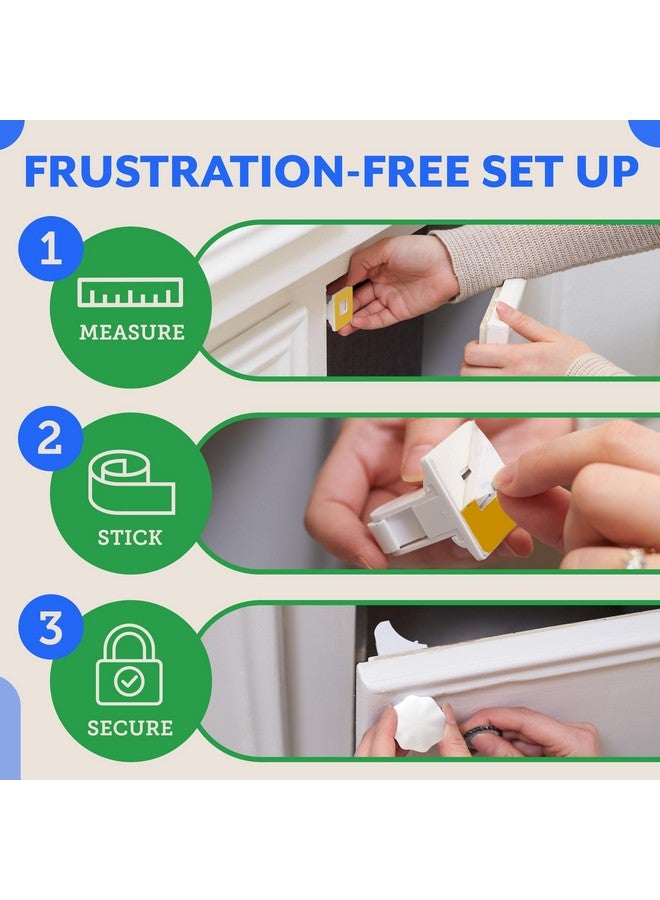 FRUSTRATION-FREE SET UP

1
MEASURE

2
STICK

3
SECURE