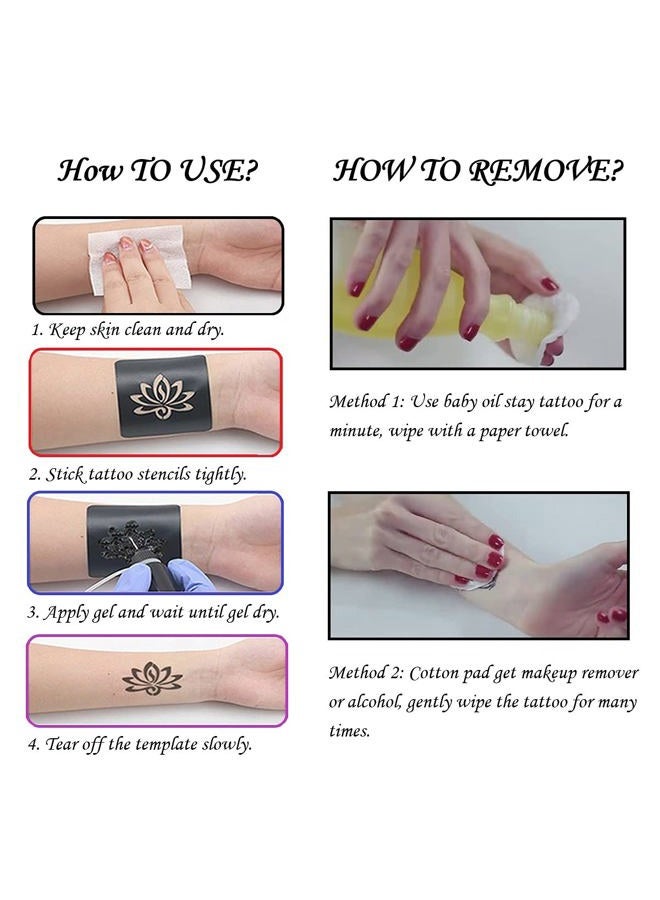 How TO USE?

1. Keep skin clean and dry.

2. Stick tattoo stencils tightly.

3. Apply gel and wait until gel dry.

4. Tear off the template slowly.

HOW TO REMOVE?

Method 1: Use baby oil stay tattoo for a minute, wipe with a paper towel.

Method 2: Cotton pad get makeup remover or alcohol, gently wipe the tattoo for many times.