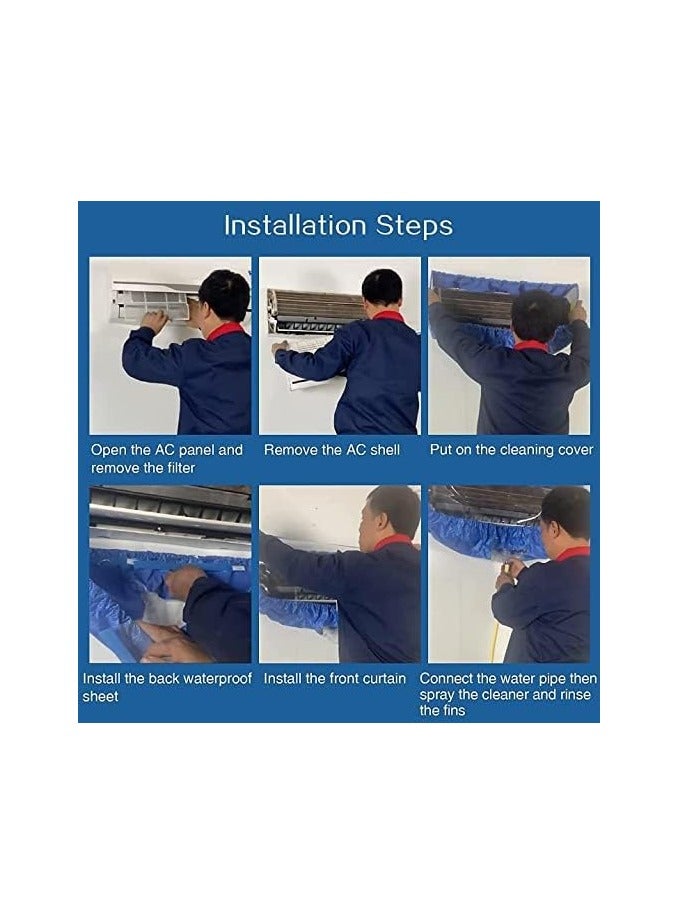 Installation Steps

Open the AC panel and remove the filter

Remove the AC shell

Put on the cleaning cover

Install the back waterproof sheet

Install the front curtain

Connect the water pipe then spray the cleaner and rinse the fins