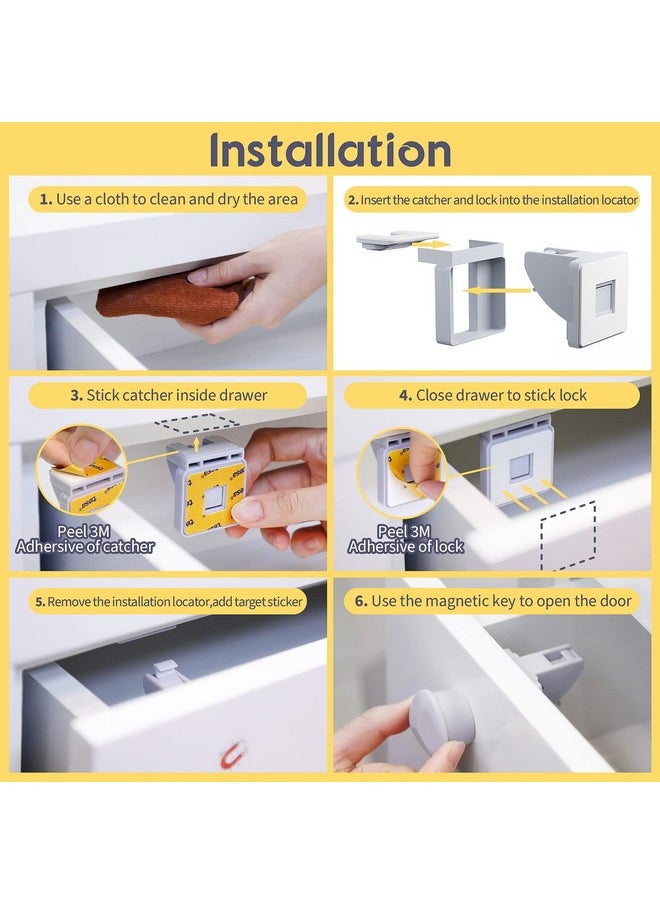 Installation

1. Use a cloth to clean and dry the area

2. Insert the catcher and lock into the installation locator

3. Stick catcher inside drawer

Peel 3M Adhesive of catcher

4. Close drawer to stick lock

Peel 3M Adhesive of lock

5. Remove the installation locator,add target sticker

6. Use the magnetic key to open the door