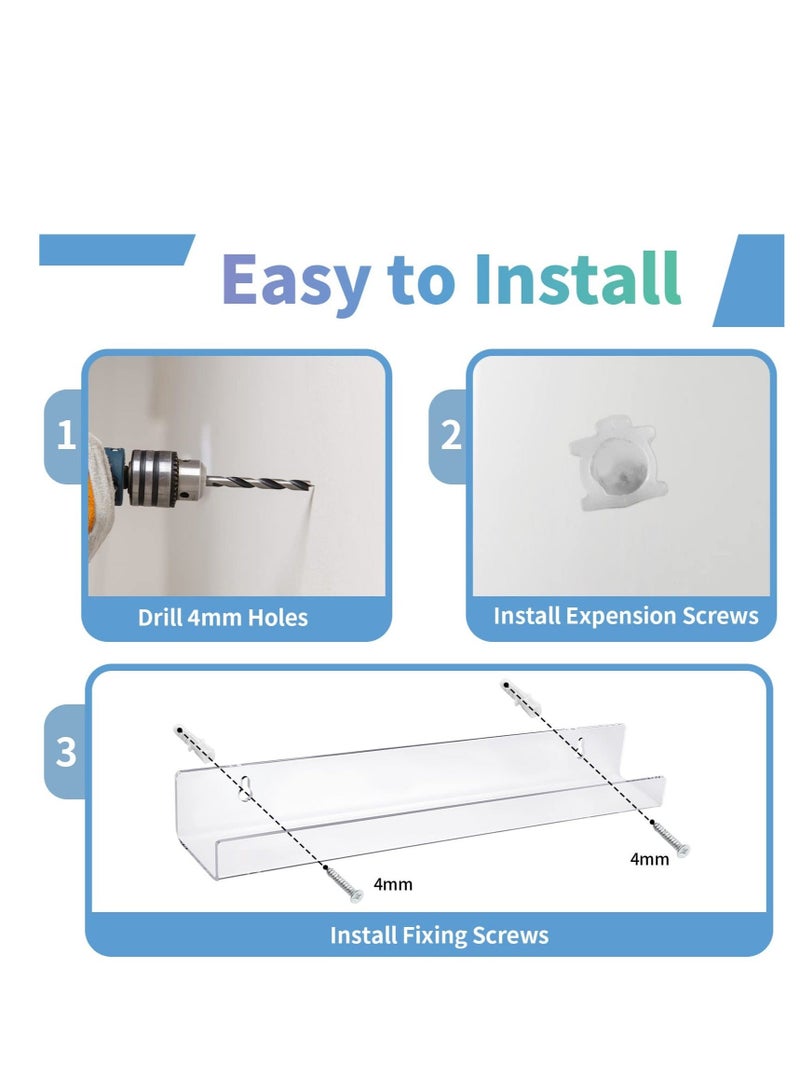 Easy to Install

1

Drill 4mm Holes

2

Install Expension Screws

3

4mm

4mm

Install Fixing Screws