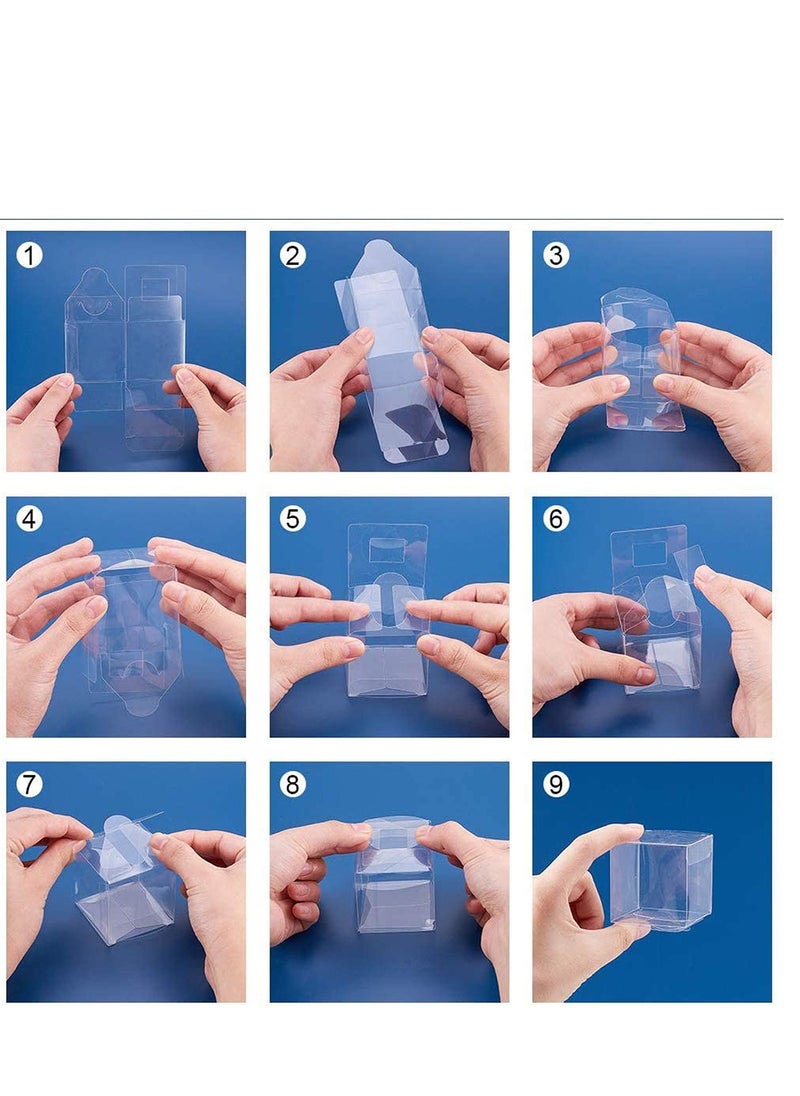 1

2

3

4

5

6

7

8

9