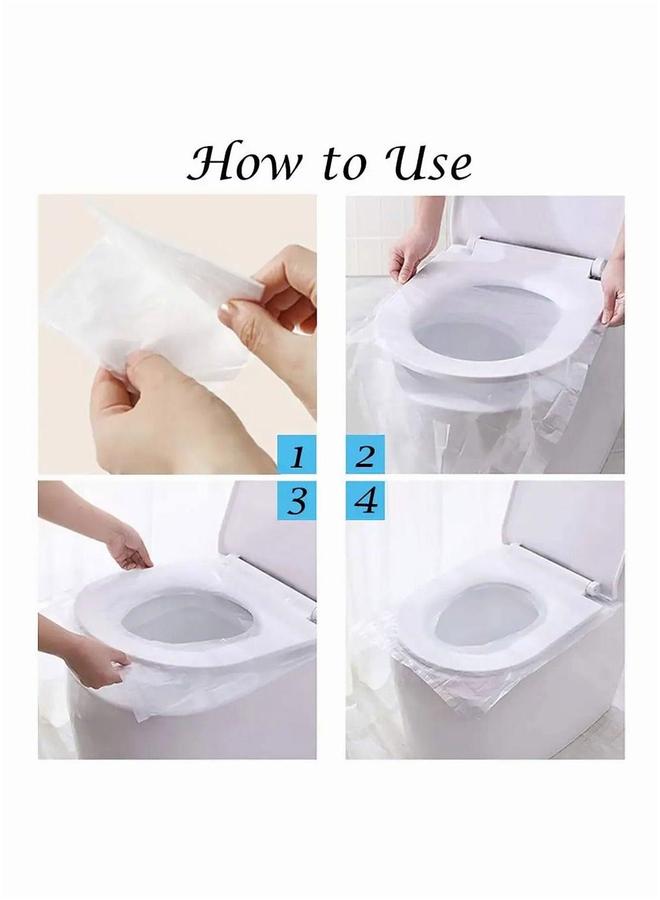 How to Use

1

2

3

4