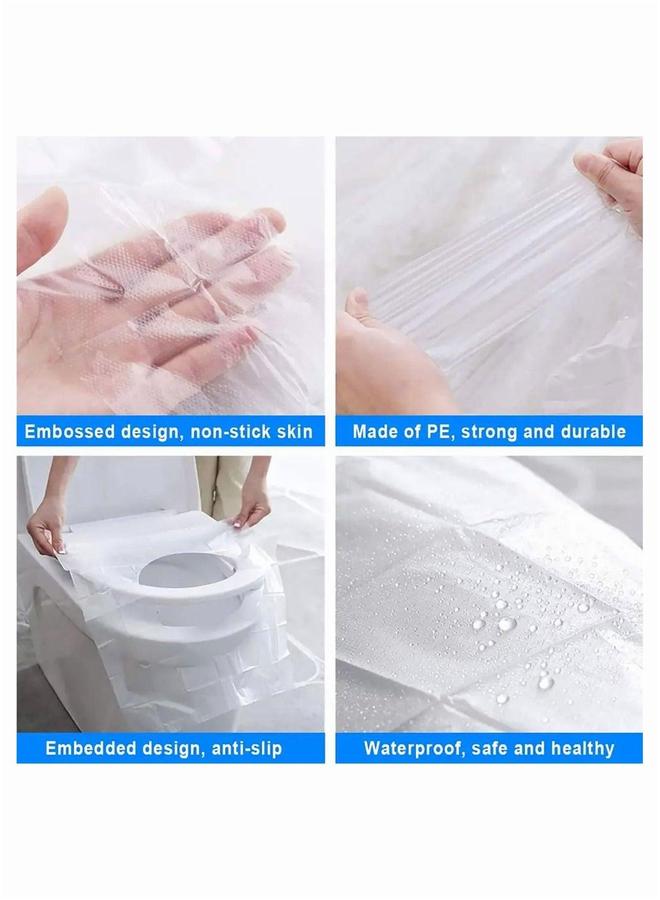 Embossed design, non-stick skin

Made of PE, strong and durable

Embedded design, anti-slip

Waterproof, safe and healthy