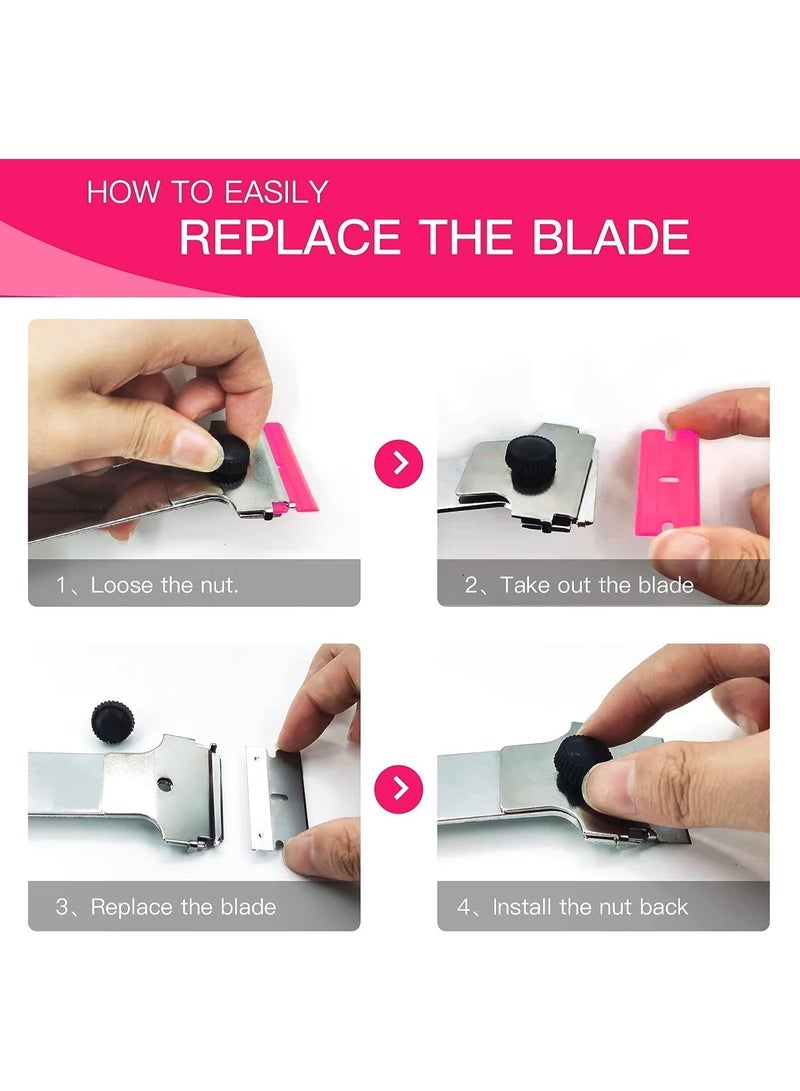 HOW TO EASILY
REPLACE THE BLADE

1、Loose the nut.

2、Take out the blade

3、Replace the blade

4、Install the nut back