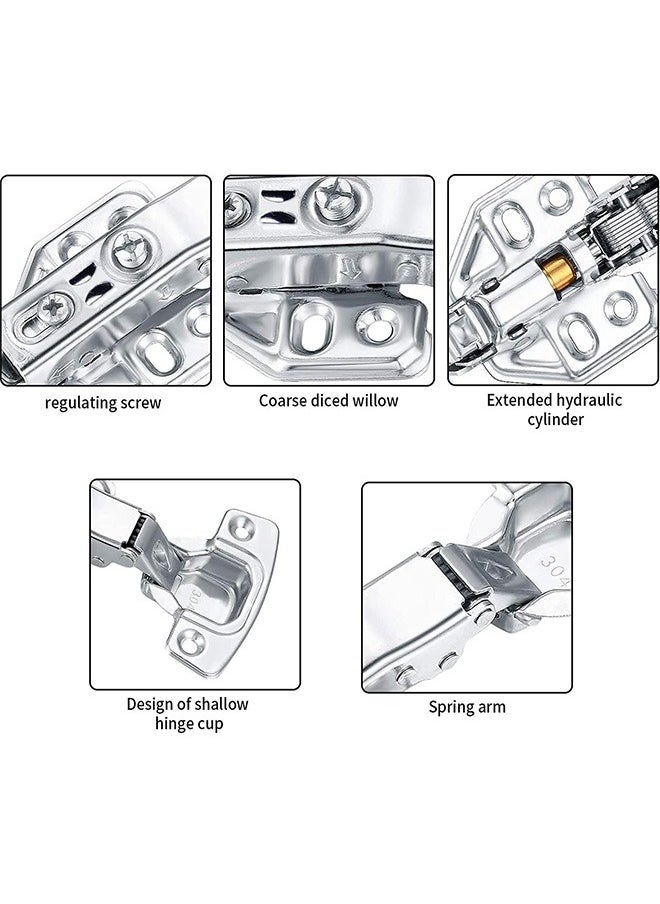 regulating screw

Coarse diced willow

Extended hydraulic cylinder

Design of shallow hinge cup

304

Spring arm