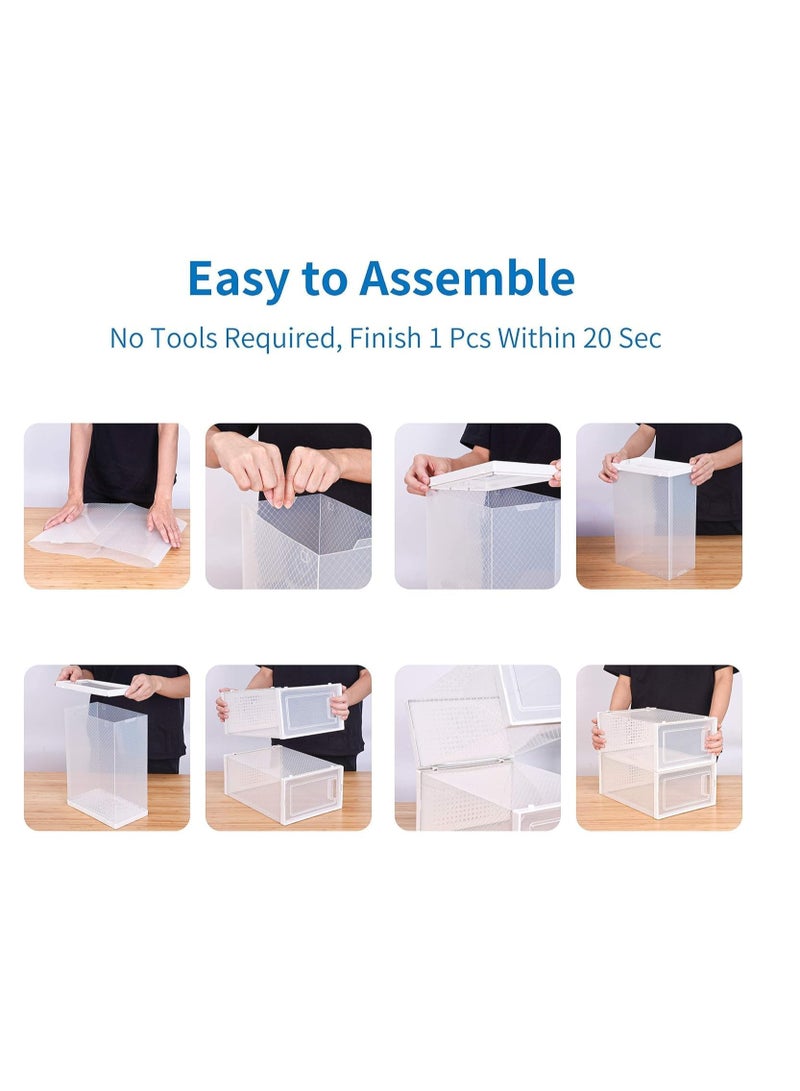 Easy to Assemble

No Tools Required, Finish 1 Pcs Within 20 Sec