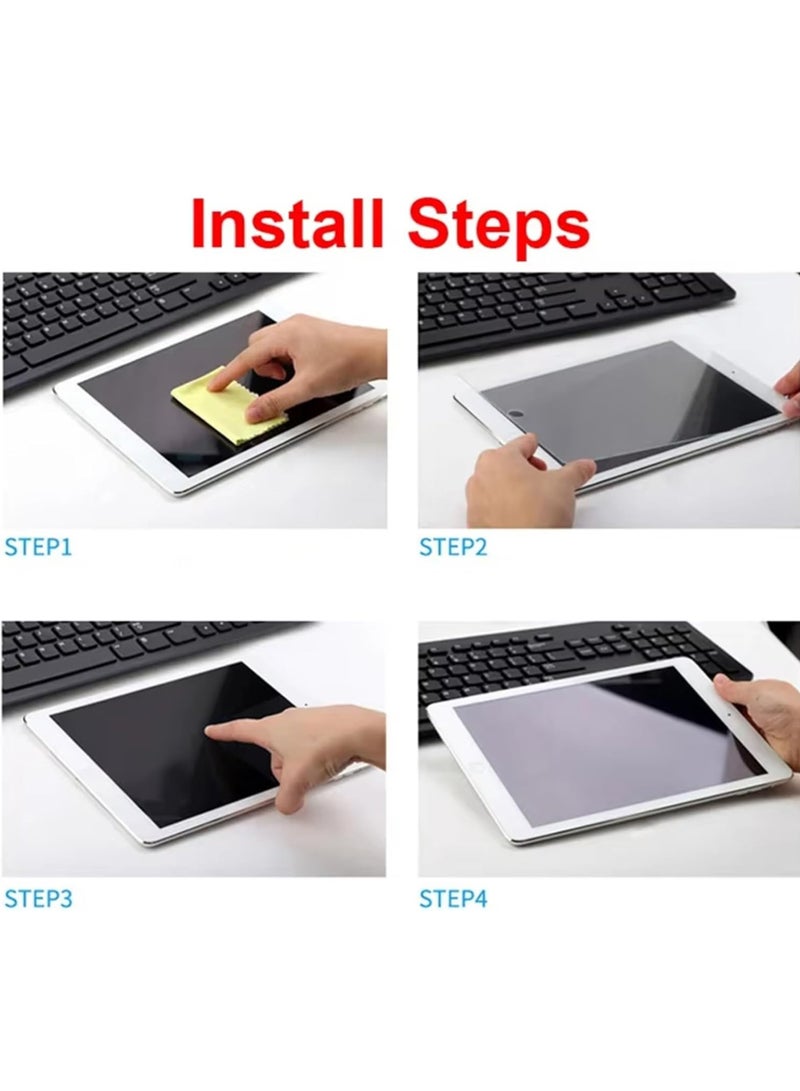 Install Steps

STEP1

STEP2

STEP3

STEP4