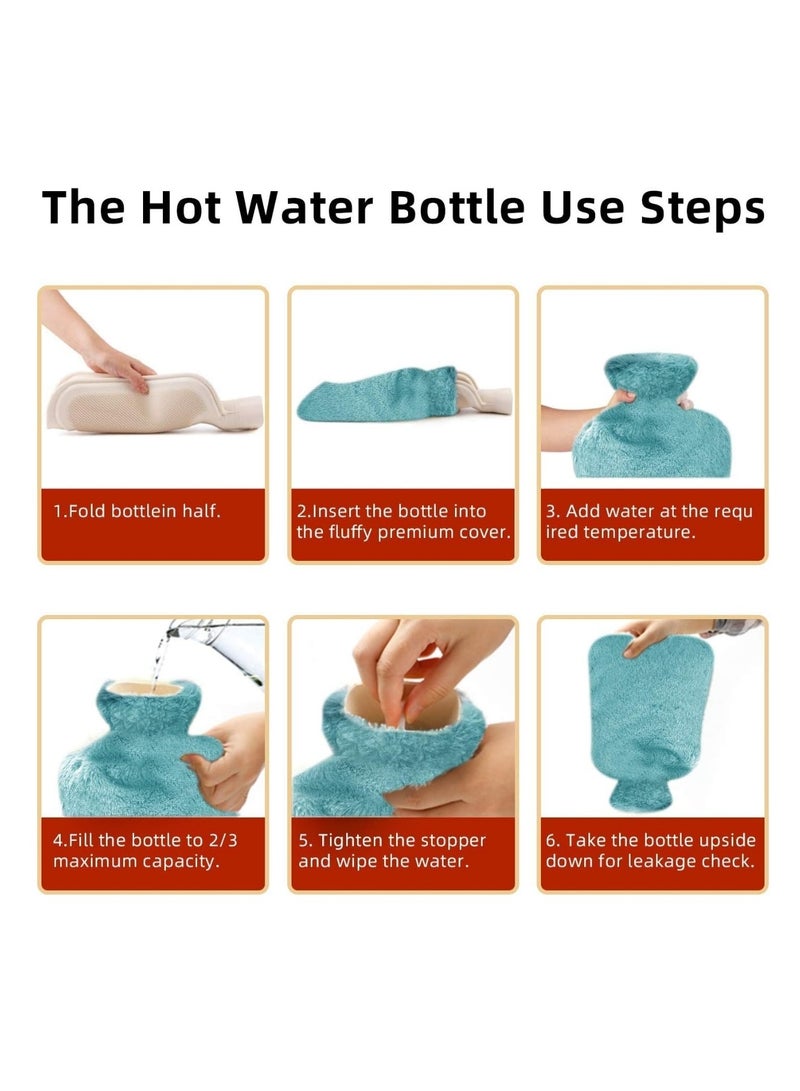 The Hot Water Bottle Use Steps

1.Fold bottlein half.

2.Insert the bottle into the fluffy premium cover.

3. Add water at the requ ired temperature.

4.Fill the bottle to 2/3 maximum capacity.

5. Tighten the stopper and wipe the water.

6. Take the bottle upside down for leakage check.