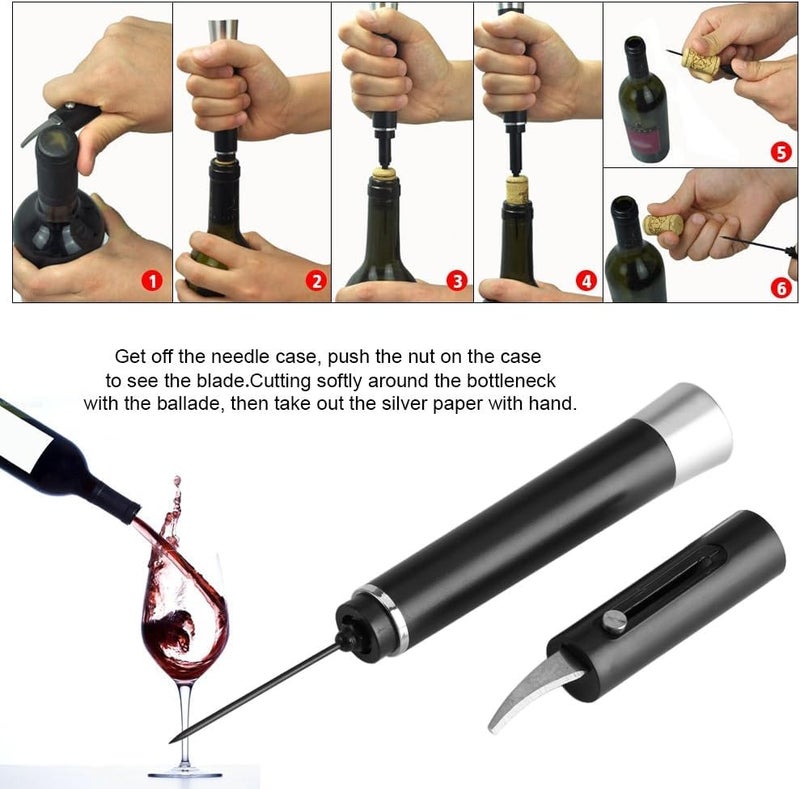 1

2

3

4

5

6

Get off the needle case, push the nut on the case to see the blade.Cutting softly around the bottleneck with the ballade, then take out the silver paper with hand.