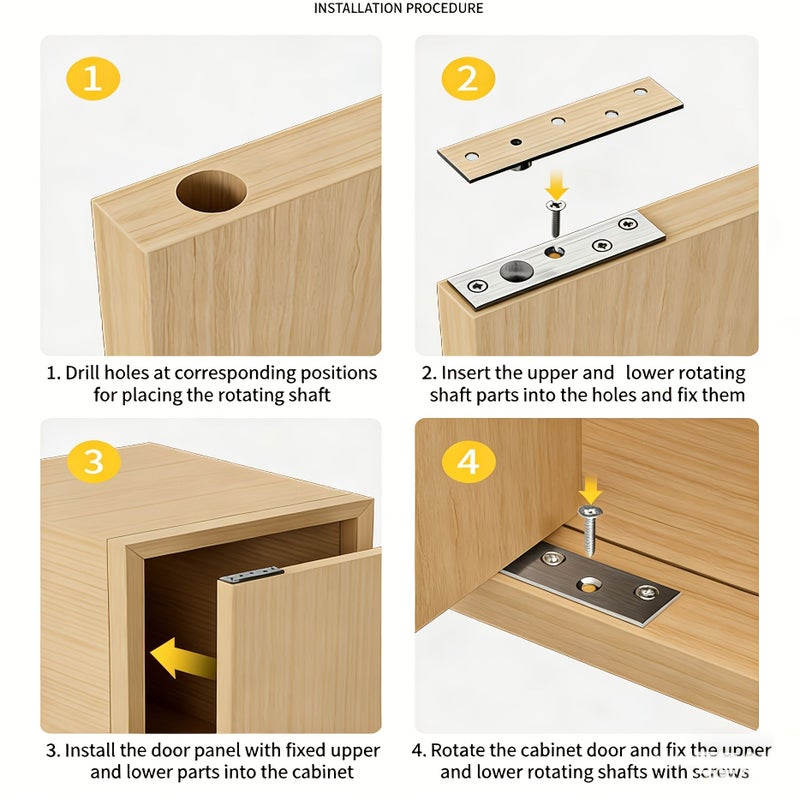 INSTALLATION PROCEDURE

1

1. Drill holes at corresponding positions for placing the rotating shaft

2

2. Insert the upper and lower rotating shaft parts into the holes and fix them

3

3. Install the door panel with fixed upper and lower parts into the cabinet

4

4. Rotate the cabinet door and fix the upper and lower rotating shafts with screws