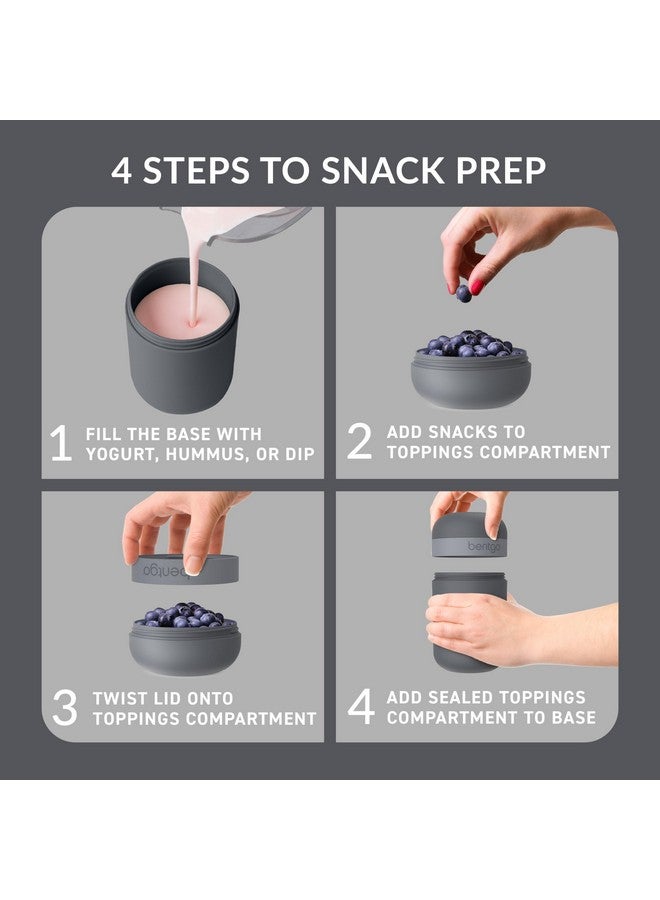 4 STEPS TO SNACK PREP

1 FILL THE BASE WITH YOGURT, HUMMUS, OR DIP

2 ADD SNACKS TO TOPPINGS COMPARTMENT

bentgo

3 TWIST LID ONTO TOPPINGS COMPARTMENT

bentgo

4 ADD SEALED TOPPINGS COMPARTMENT TO BASE