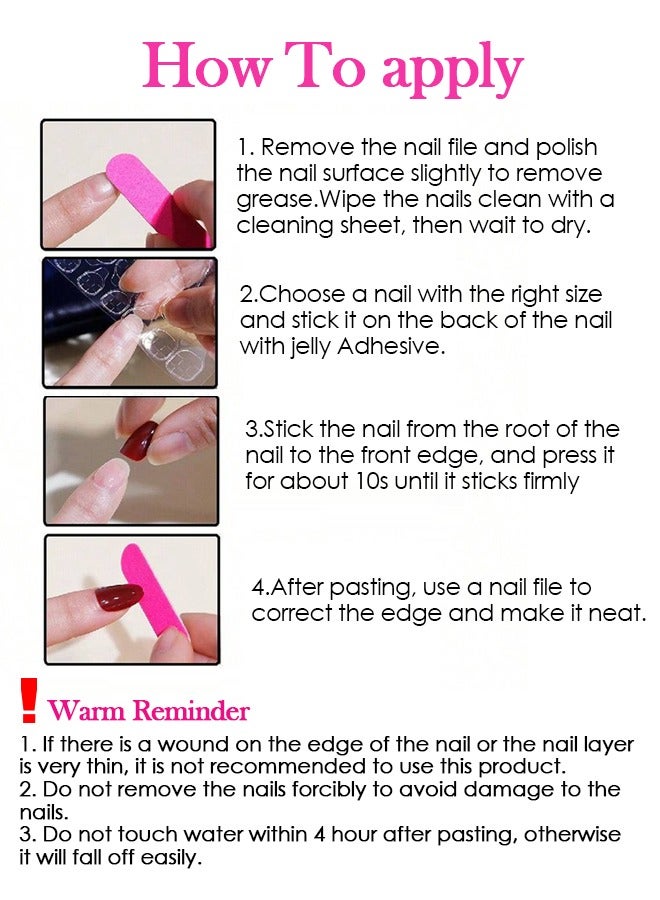 How To apply

1. Remove the nail file and polish the nail surface slightly to remove grease.Wipe the nails clean with a cleaning sheet, then wait to dry.

2.Choose a nail with the right size and stick it on the back of the nail with jelly Adhesive.

3.Stick the nail from the root of the nail to the front edge, and press it for about 10s until it sticks firmly

4.After pasting, use a nail file to correct the edge and make it neat.

! Warm Reminder

1. If there is a wound on the edge of the nail or the nail layer is very thin, it is not recommended to use this product.
2. Do not remove the nails forcibly to avoid damage to the nails.
3. Do not touch water within 4 hour after pasting, otherwise it will fall off easily.