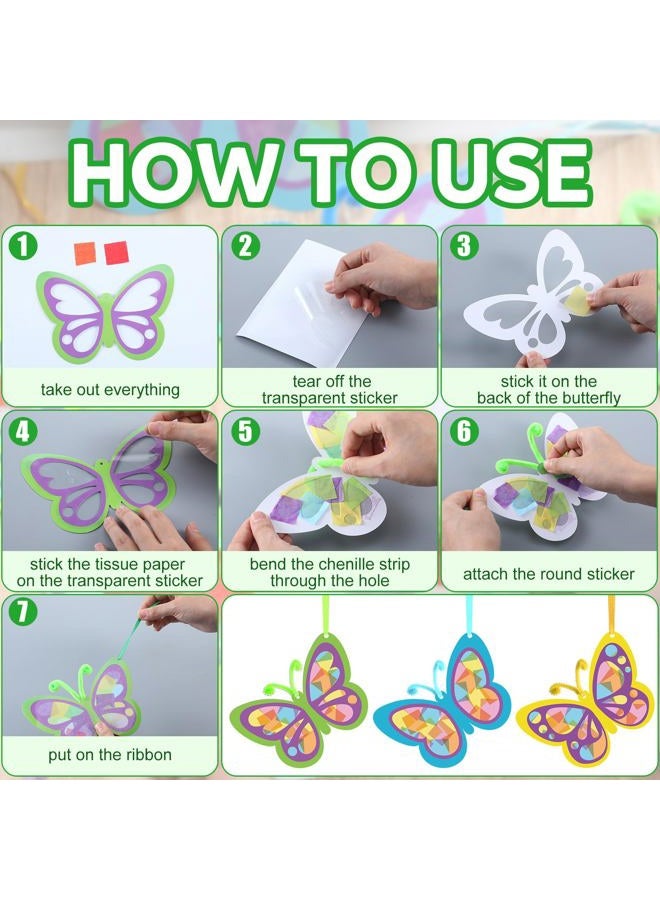 HOW TO USE

1
take out everything

2
tear off the transparent sticker

3
stick it on the back of the butterfly

4
stick the tissue paper on the transparent sticker

5
bend the chenille strip through the hole

6
attach the round sticker

7
put on the ribbon