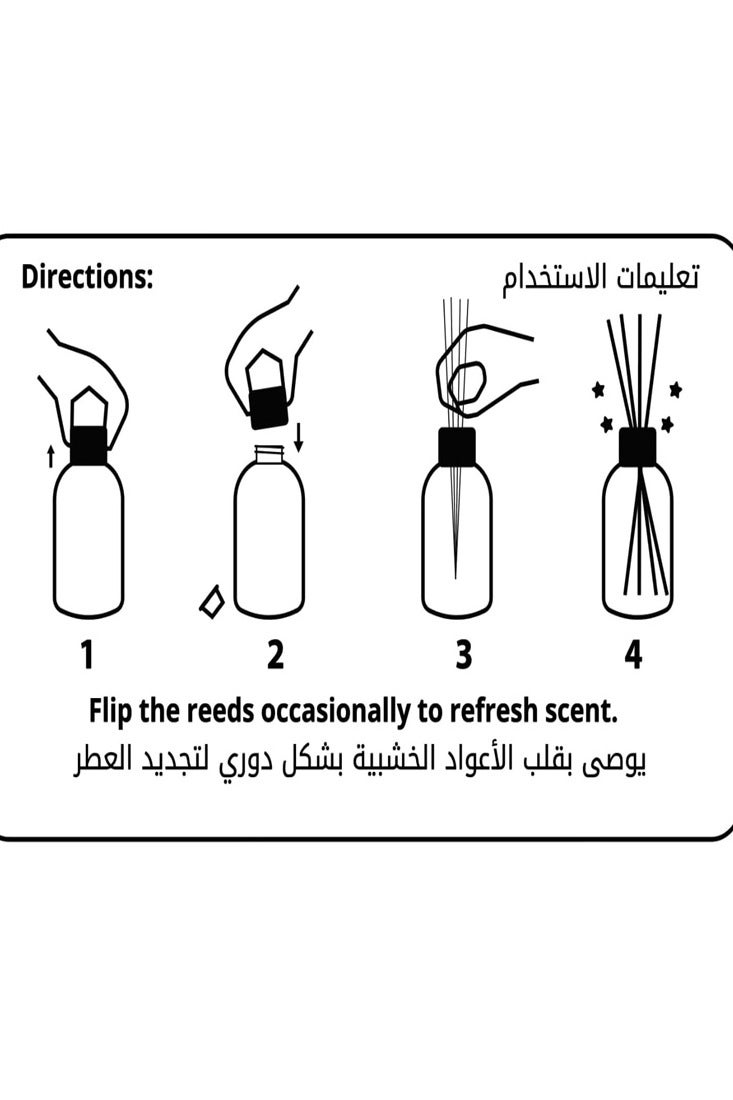 Directions:

تعليمات الاستخدام

1

2

3

4

Flip the reeds occasionally to refresh scent.

يوصى بقلب الأعواد الخشبية بشكل دوري لتجديد العطر