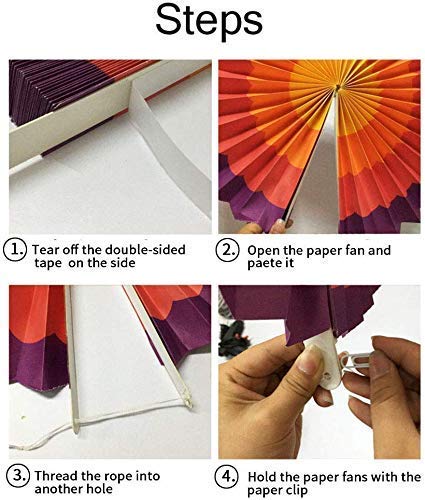 Steps

1. Tear off the double-sided tape on the side

2. Open the paper fan and paete it

3. Thread the rope into another hole

4. Hold the paper fans with the paper clip