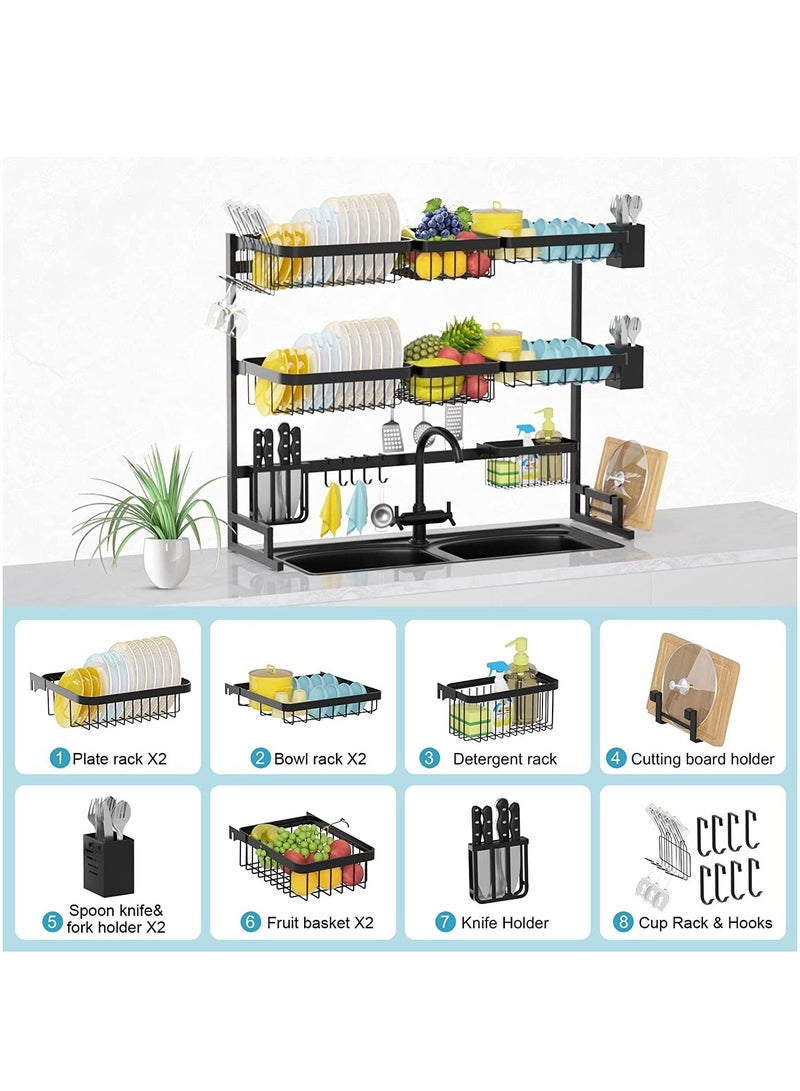 1 Plate rack X2

2 Bowl rack X2

3 Detergent rack

4 Cutting board holder

5 Spoon knife& fork holder X2

6 Fruit basket X2

7 Knife Holder

8 Cup Rack & Hooks