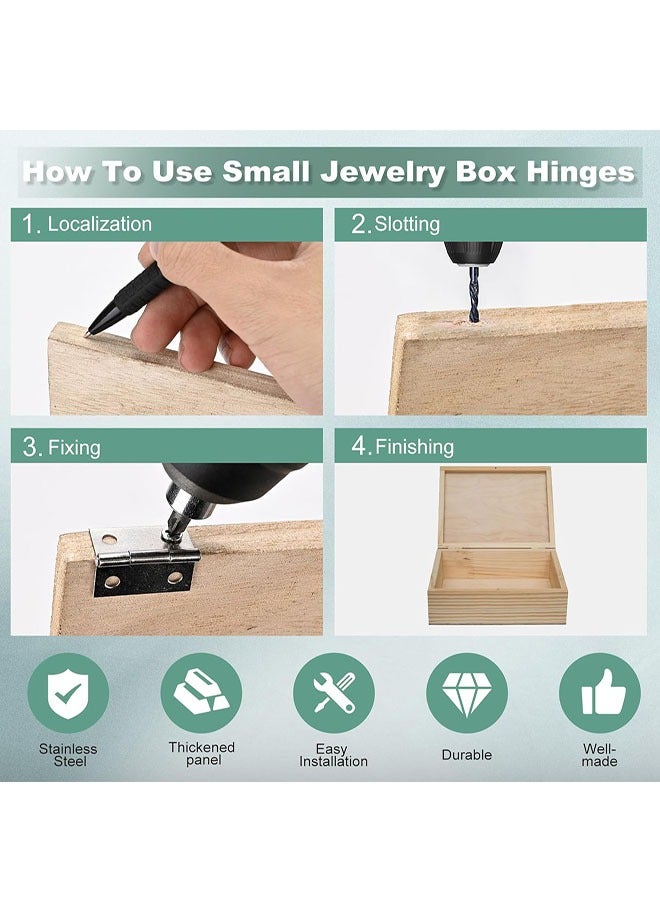 How To Use Small Jewelry Box Hinges

1. Localization

2. Slotting

3. Fixing

4. Finishing

Stainless Steel

Thickened panel

Easy Installation

Durable

Well-made