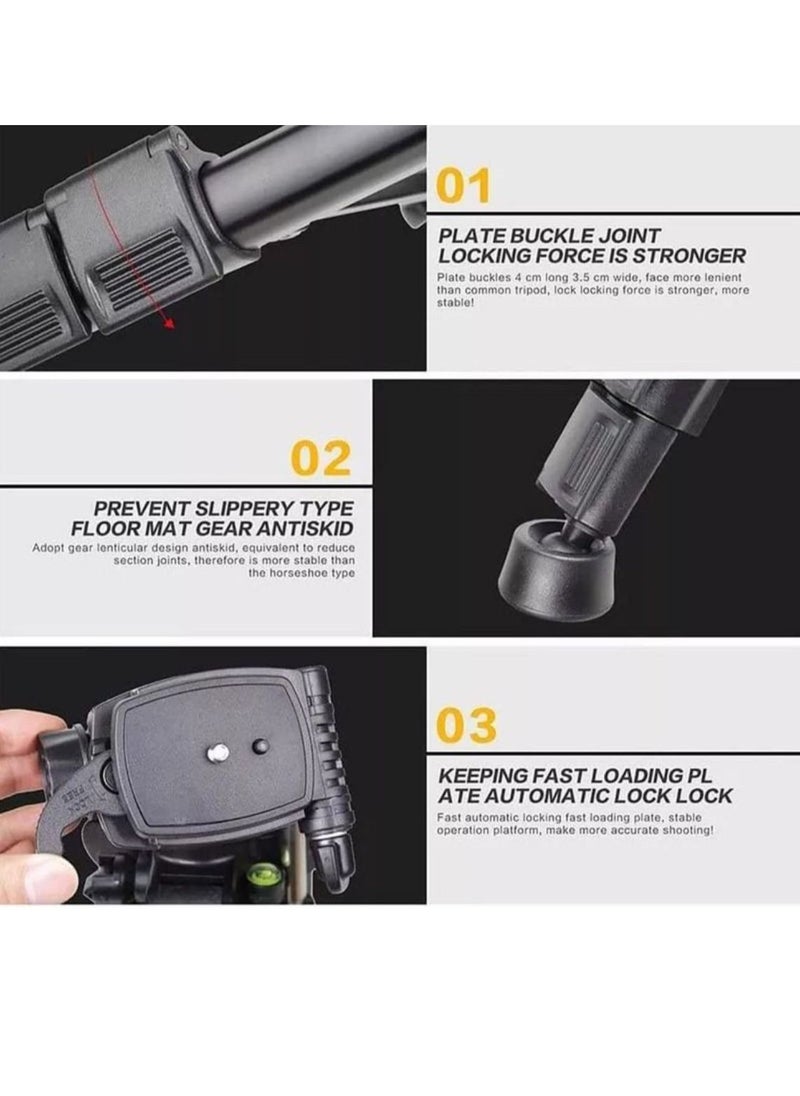 01

PLATE BUCKLE JOINT LOCKING FORCE IS STRONGER

Plate buckles 4 cm long 3.5 cm wide, face more lenient than common tripod, lock locking force is stronger, more stable!

02

PREVENT SLIPPERY TYPE FLOOR MAT GEAR ANTISKID

Adopt gear lenticular design antiskid, equivalent to reduce section joints, therefore is more stable than the horseshoe type

03

KEEPING FAST LOADING PL ATE AUTOMATIC LOCK LOCK

Fast automatic locking fast loading plate, stable operation platform, make more accurate shooting!