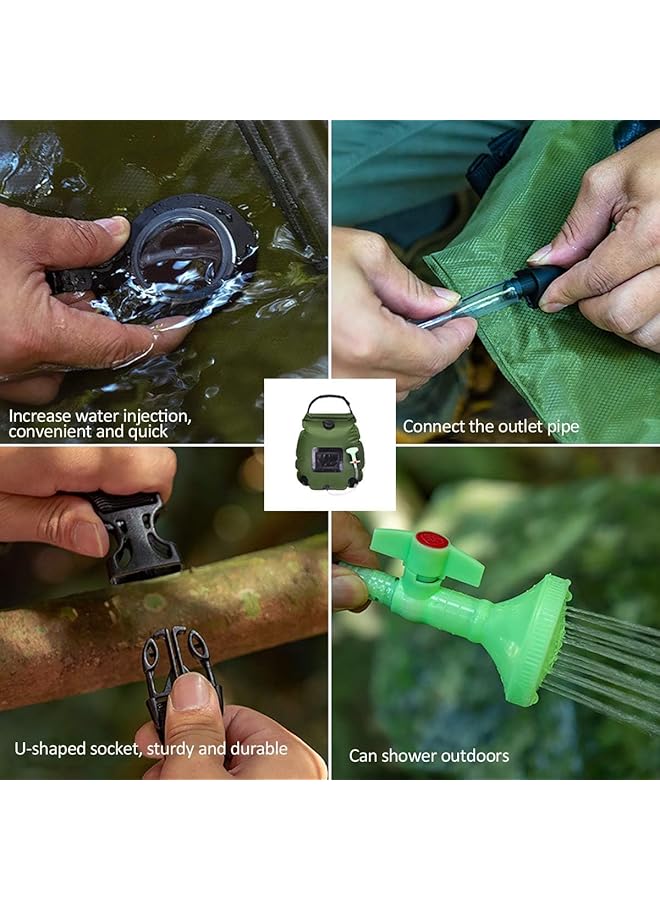 Increase water injection, convenient and quick

Connect the outlet pipe

U-shaped socket, sturdy and durable

Can shower outdoors