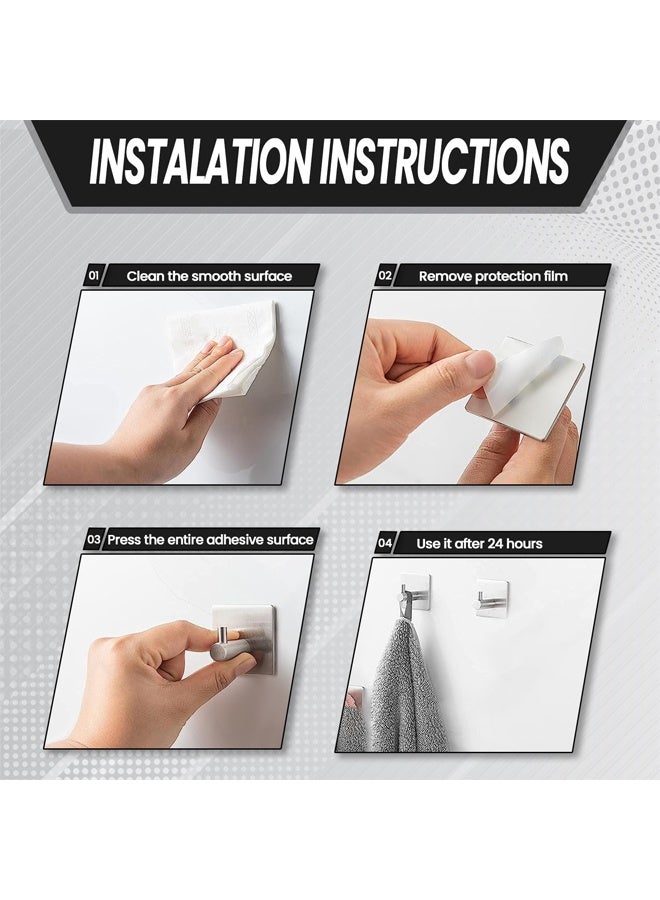 INSTALATION INSTRUCTIONS

01 Clean the smooth surface

02 Remove protection film

03 Press the entire adhesive surface

04 Use it after 24 hours