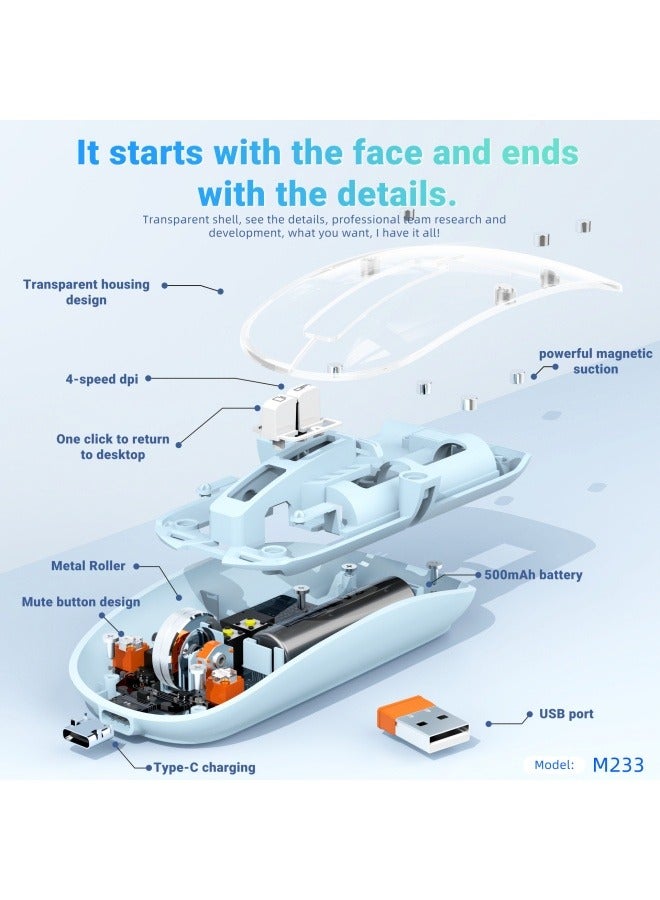 It starts with the face and ends with the details.

Transparent shell, see the details, professional team research and development, what you want, I have it all!

Transparent housing design

powerful magnetic suction

4-speed dpi

One click to return to desktop

Metal Roller

500mAh battery

Mute button design

USB port

Type-C charging

Model: M233