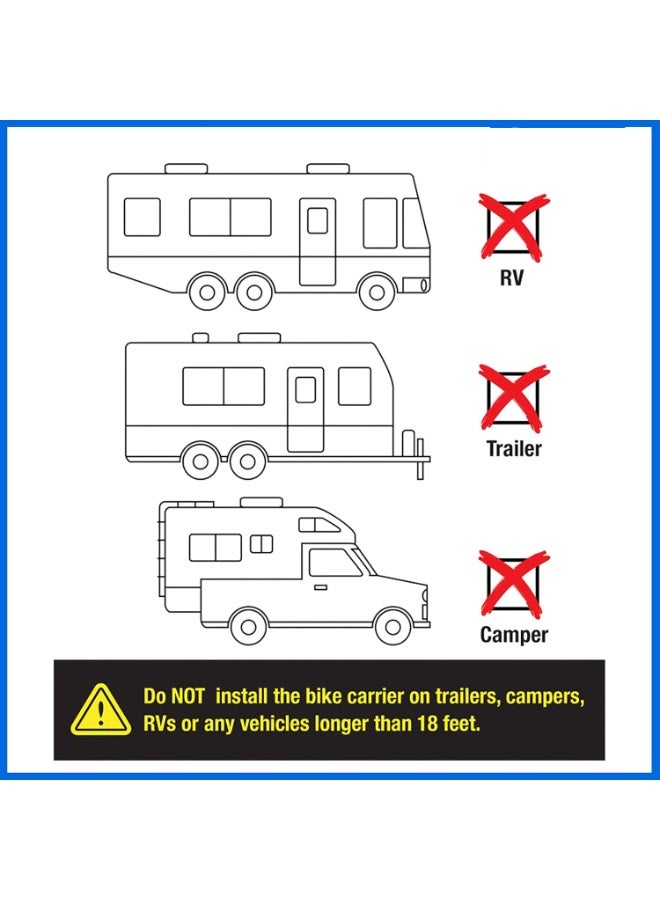 RV

Trailer

Camper

Do NOT install the bike carrier on trailers, campers, RVs or any vehicles longer than 18 feet.