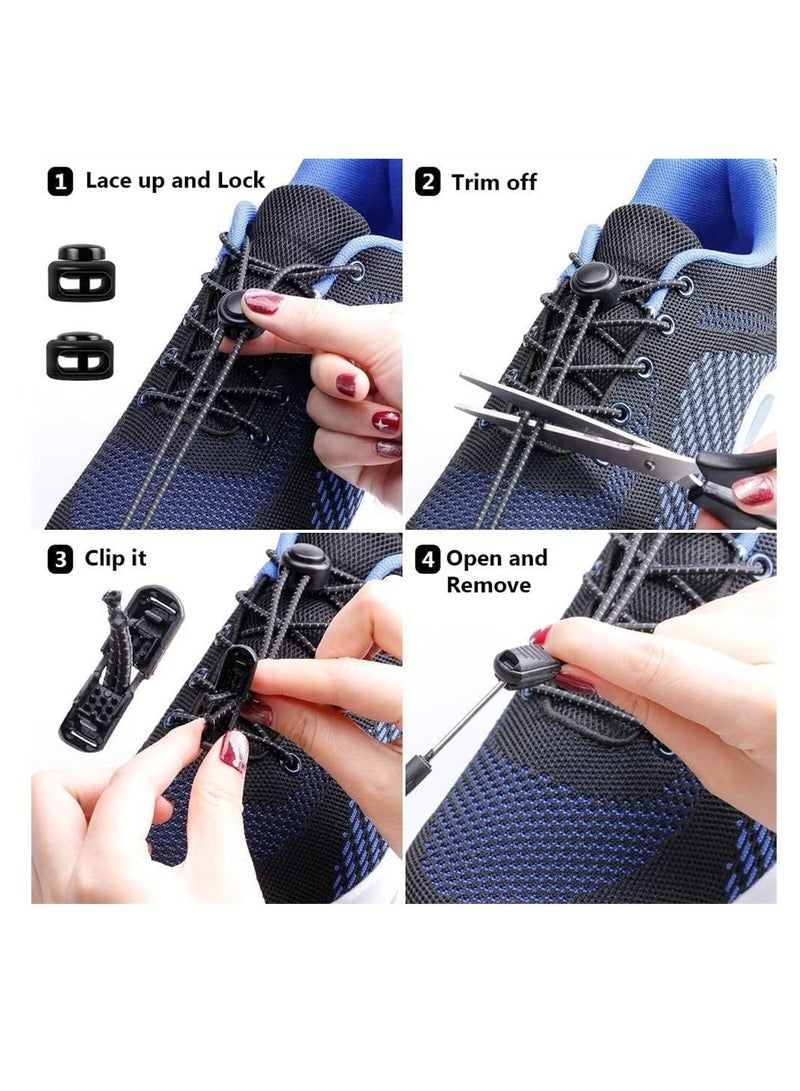 1 Lace up and Lock

2 Trim off

3 Clip it

4 Open and Remove