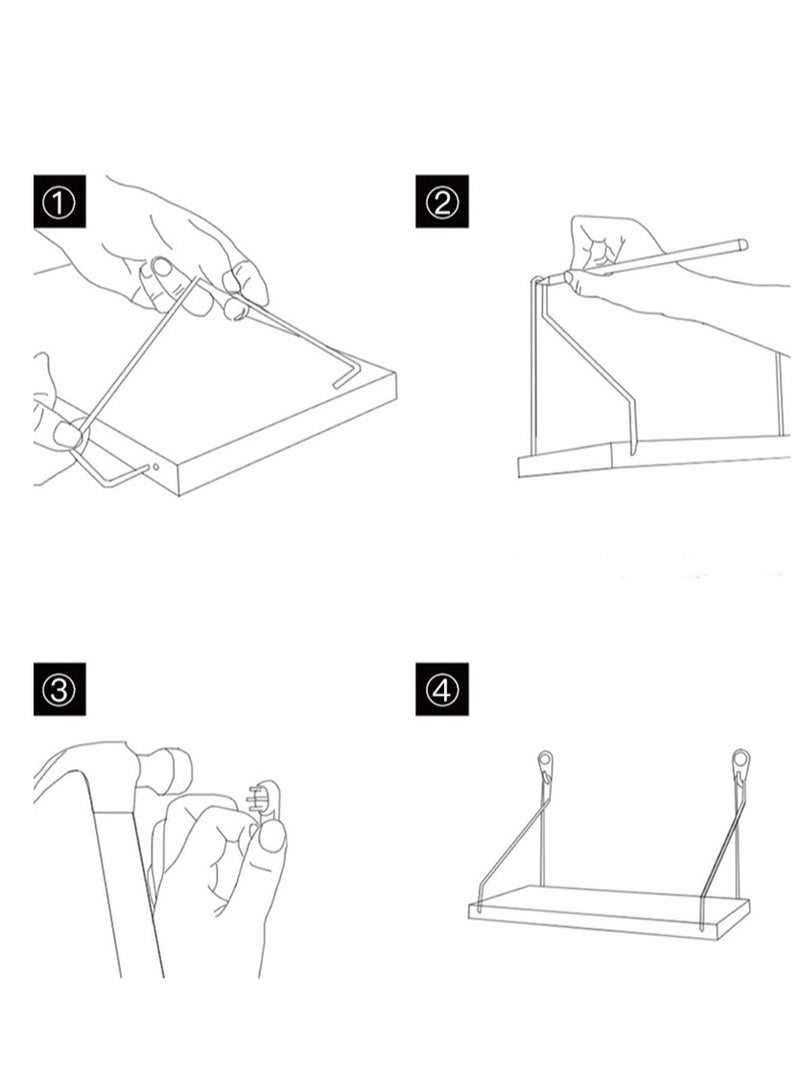 ①

②

③

④