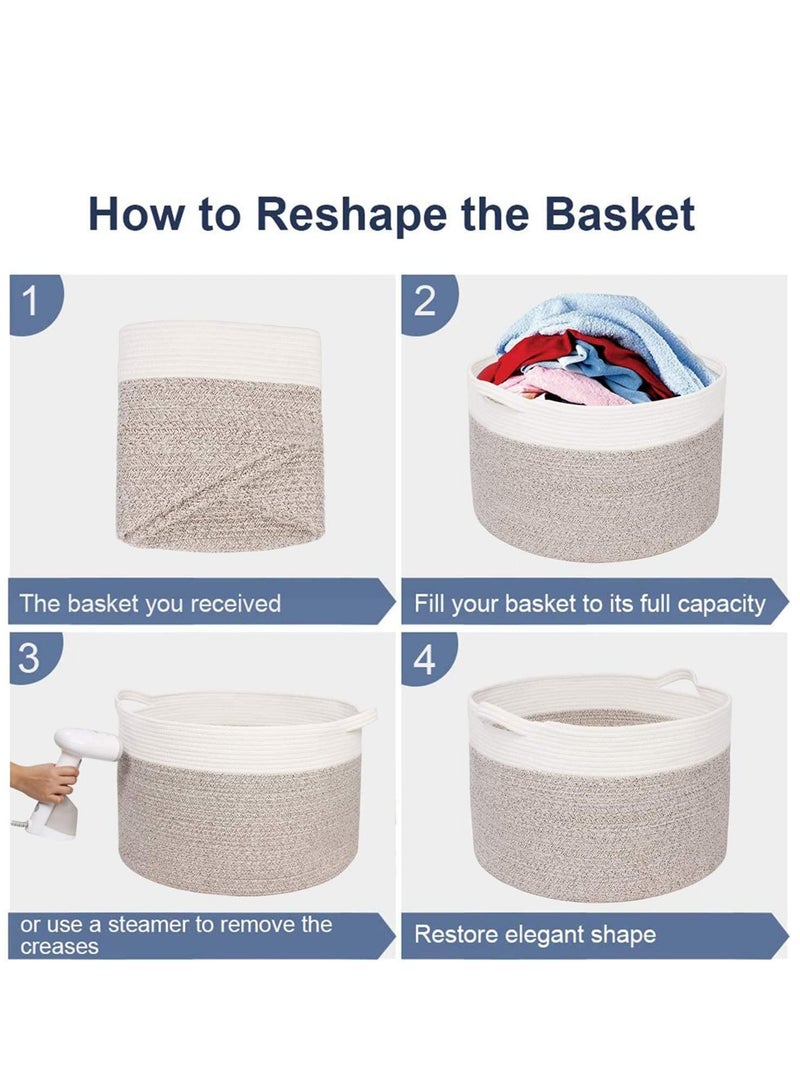 How to Reshape the Basket

1

The basket you received

2

Fill your basket to its full capacity

3

or use a steamer to remove the creases

4

Restore elegant shape