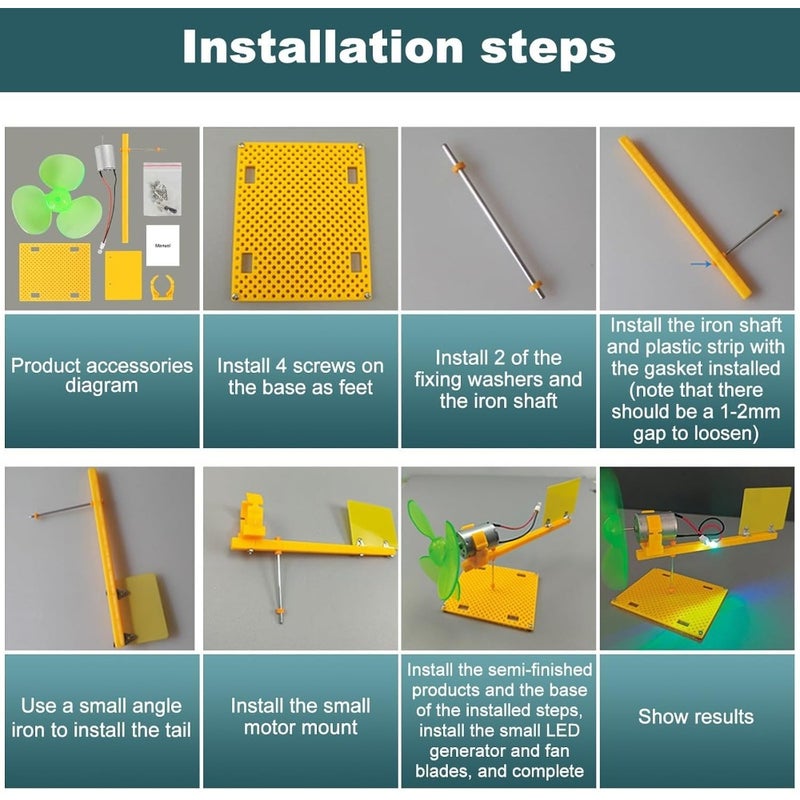 Installation steps

Product accessories diagram

Install 4 screws on the base as feet

Install 2 of the fixing washers and the iron shaft

Install the iron shaft and plastic strip with the gasket installed (note that there should be a 1-2mm gap to loosen)

Use a small angle iron to install the tail

Install the small motor mount

Install the semi-finished products and the base of the installed steps, install the small LED generator and fan blades, and complete

Show results