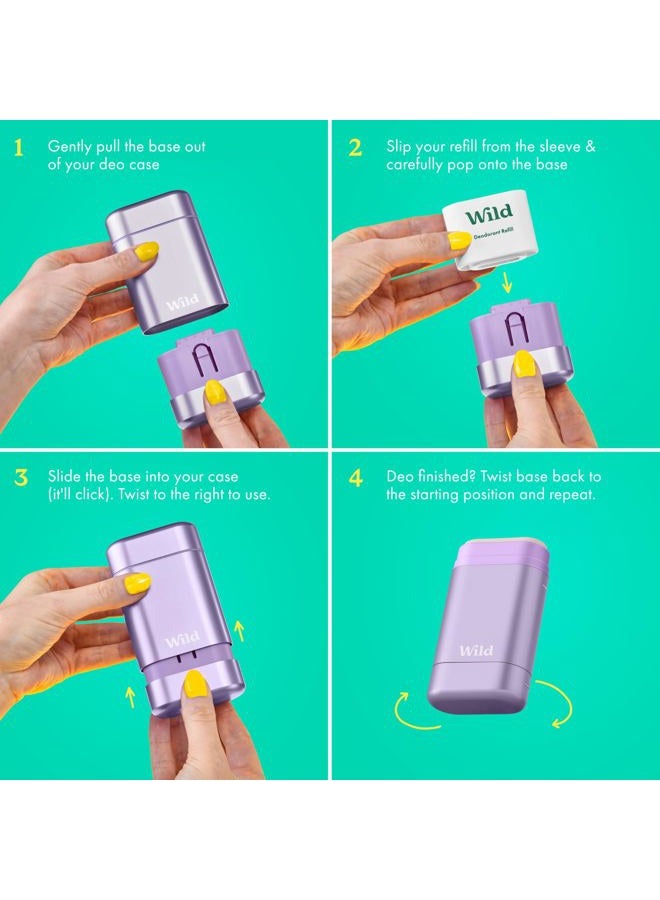 1 Gently pull the base out of your deo case

Wild

2 Slip your refill from the sleeve & carefully pop onto the base

Wild

Deodorant Refill

3 Slide the base into your case (it'll click). Twist to the right to use.

Wild

4 Deo finished? Twist base back to the starting position and repeat.

Wild