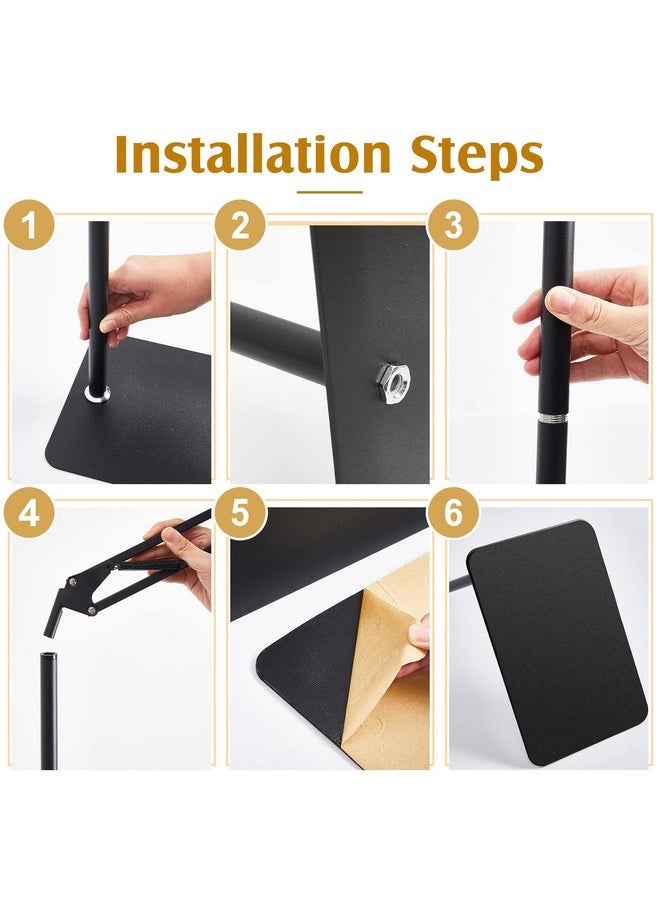 Installation Steps

1

2

3

4

5

6