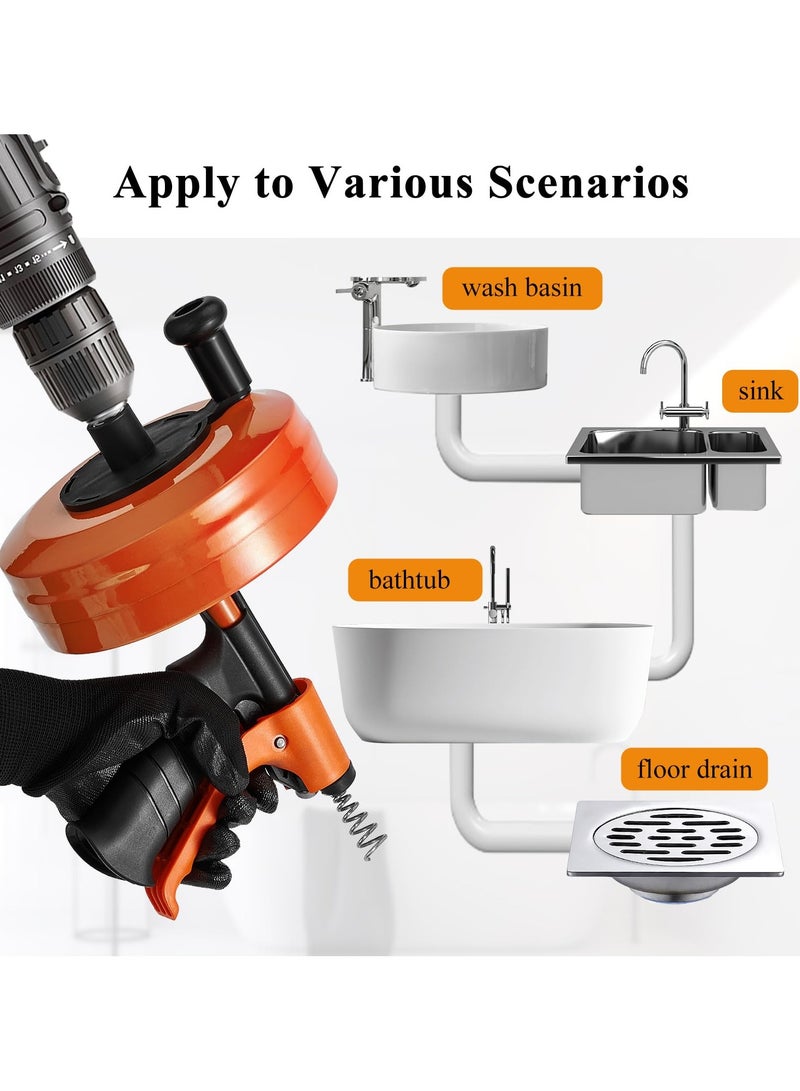 Apply to Various Scenarios

wash basin

sink

bathtub

floor drain