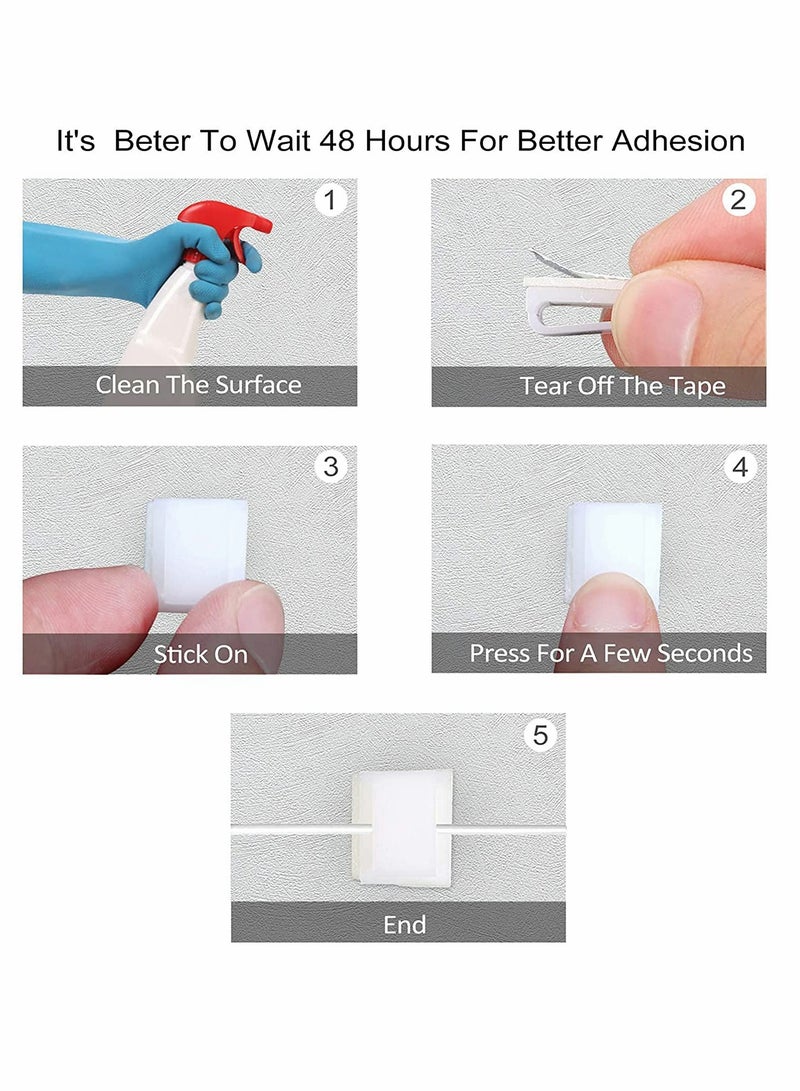 It's Beter To Wait 48 Hours For Better Adhesion

1
Clean The Surface

2
Tear Off The Tape

3
Stick On

4
Press For A Few Seconds

5
End