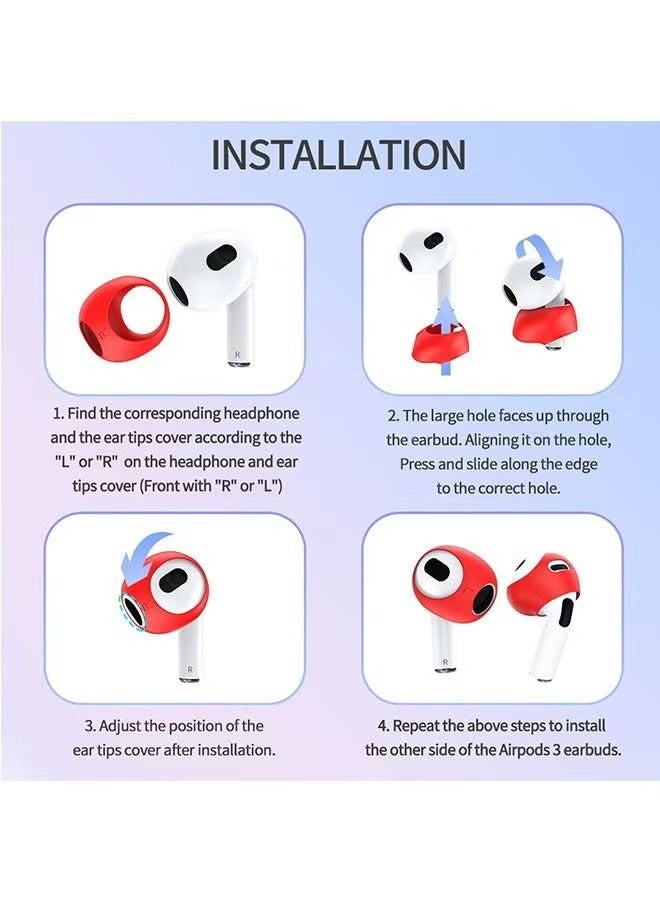 INSTALLATION

R

1. Find the corresponding headphone and the ear tips cover according to the "L" or "R" on the headphone and ear tips cover (Front with "R" or "L")

2. The large hole faces up through the earbud. Aligning it on the hole, Press and slide along the edge to the correct hole.

R

3. Adjust the position of the ear tips cover after installation.

R

4. Repeat the above steps to install the other side of the Airpods 3 earbuds.