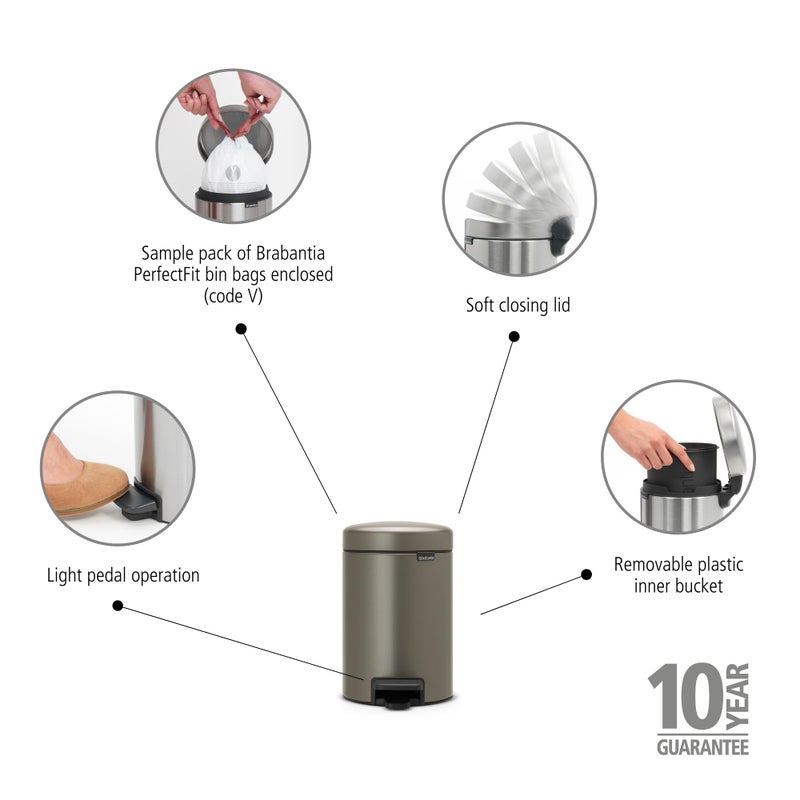 Sample pack of Brabantia PerfectFit bin bags enclosed (code V)

Soft closing lid

Light pedal operation

Removable plastic inner bucket

10 YEAR GUARANTEE