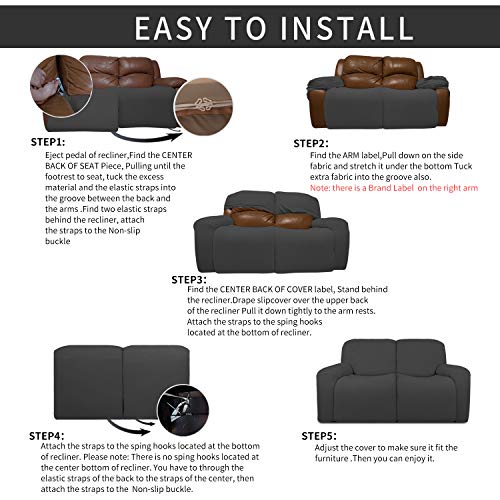 EASY TO INSTALL

STEP1:
Eject pedal of recliner,Find the CENTER BACK OF SEAT Piece, Pulling until the footrest to seat, tuck the excess material and the elastic straps into the groove between the back and the arms .Find two elastic straps behind the recliner, attach the straps to the Non-slip buckle

STEP2:
Find the ARM label,Pull down on the side fabric and stretch it under the bottom Tuck extra fabric into the groove also.
Note: there is a Brand Label on the right arm

STEP3:
Find the CENTER BACK OF COVER label, Stand behind the recliner.Drape slipcover over the upper back of the recliner Pull it down tightly to the arm rests. Attach the straps to the sping hooks located at the bottom of recliner.

STEP4:
Attach the straps to the sping hooks located at the bottom of recliner. Please note: There is no sping hooks located at the center bottom of recliner. You have to through the elastic straps of the back to the straps of the center, then attach the straps to the Non-slip buckle.

STEP5:
Adjust the cover to make sure it fit the furniture .Then you can enjoy it.