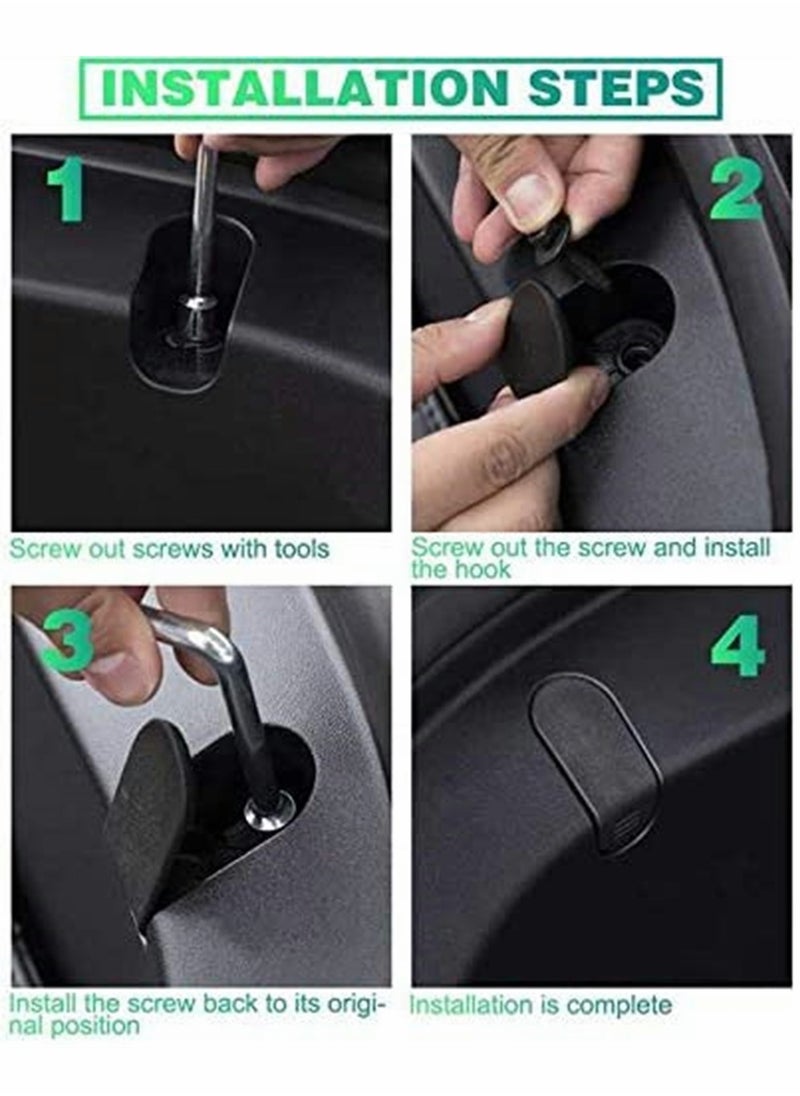 INSTALLATION STEPS

1

Screw out screws with tools

2

Screw out the screw and install the hook

3

Install the screw back to its original position

4

Installation is complete