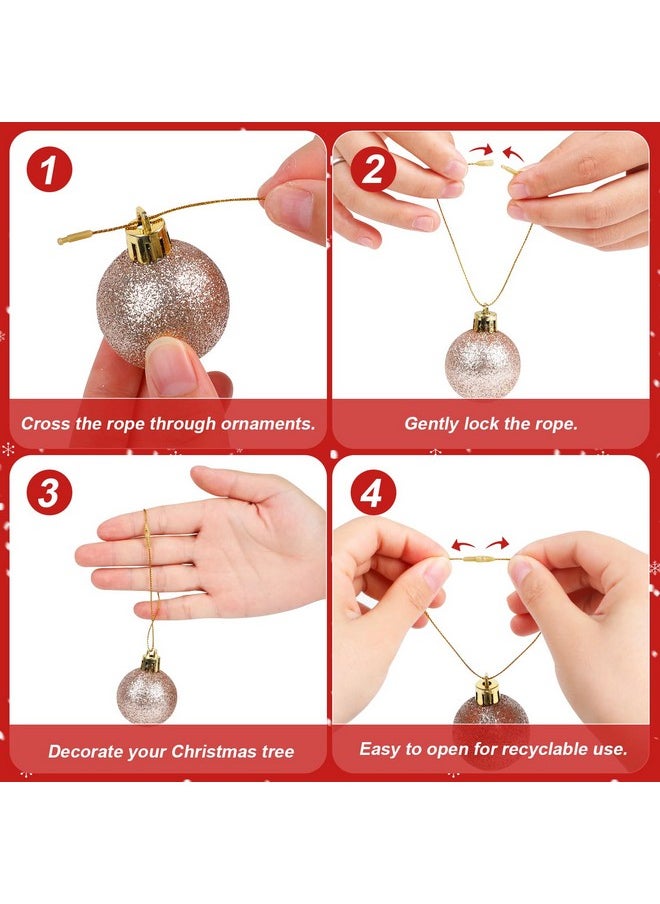 1

Cross the rope through ornaments.

2

Gently lock the rope.

3

Decorate your Christmas tree

4

Easy to open for recyclable use.