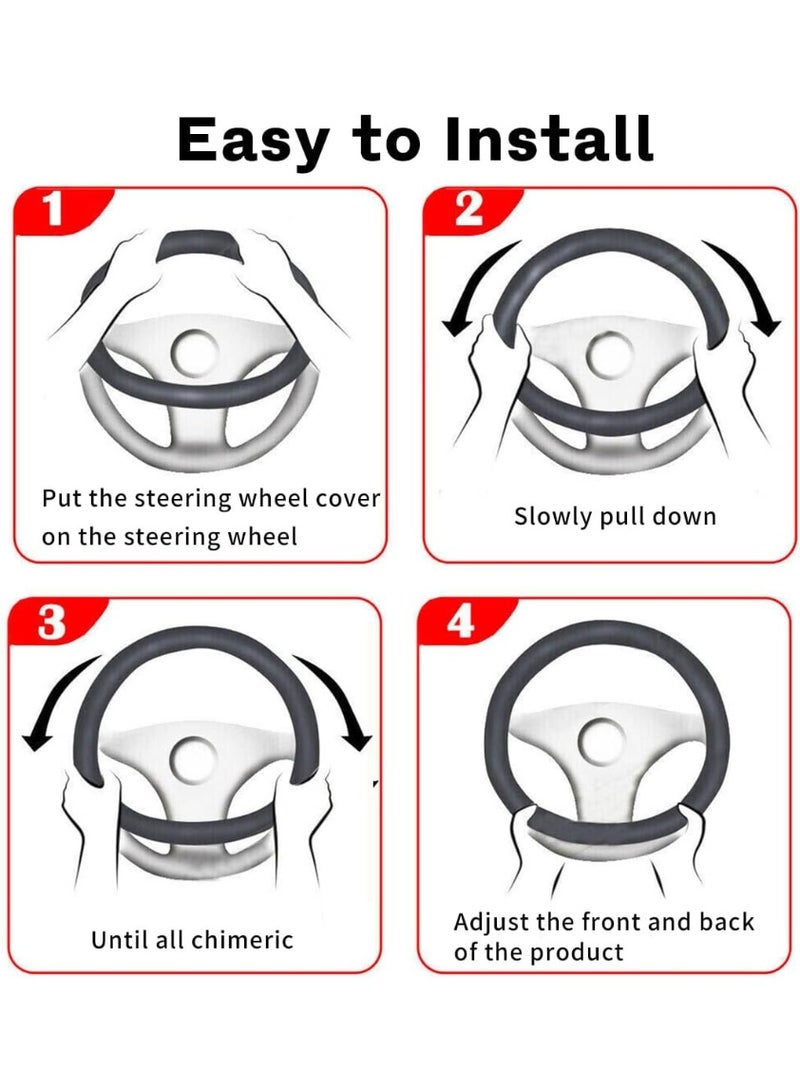 Easy to Install

1

Put the steering wheel cover on the steering wheel

2

Slowly pull down

3

Until all chimeric

4

Adjust the front and back of the product